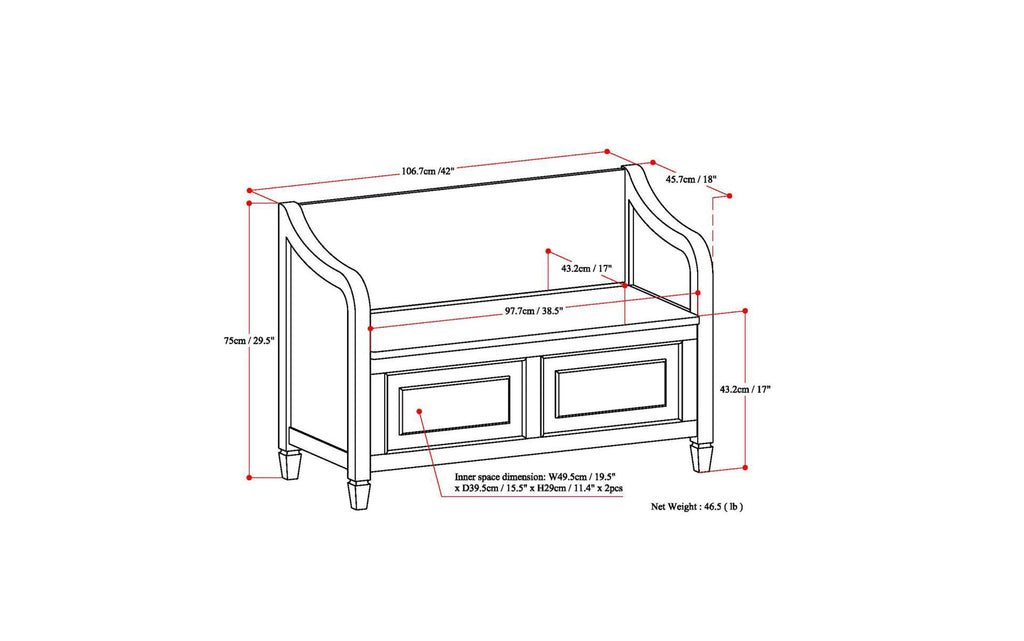 106.7cm /42"

45.7cm / 18"

43.2cm / 17"

97.7cm / 38.5"

75cm / 29.5"

43.2cm / 17"

Inner space dimension: W49.5cm / 19.5" x D39.5cm / 15.5" x H29cm / 11.4" x 2pcs

Net Weight : 46.5 ( lb )