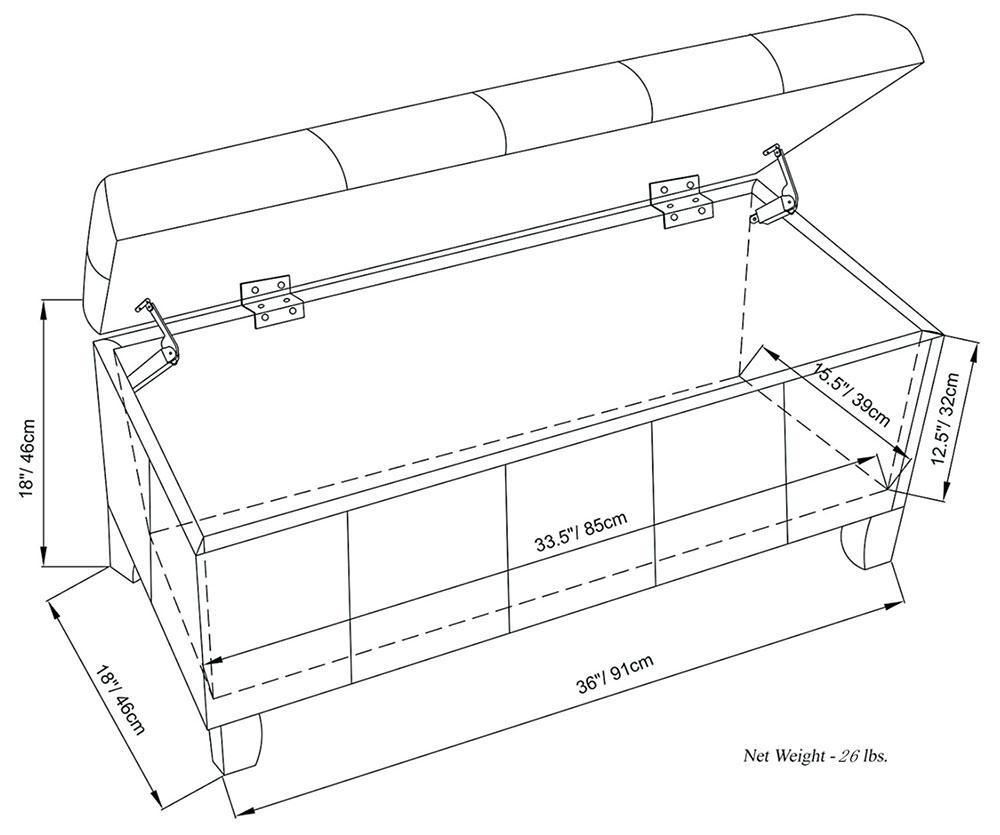 18"/ 46cm

15.5"/ 39cm

12.5"/ 32cm

33.5"/ 85cm

36"/ 91cm

18"/ 46cm

Net Weight - 26 lbs.