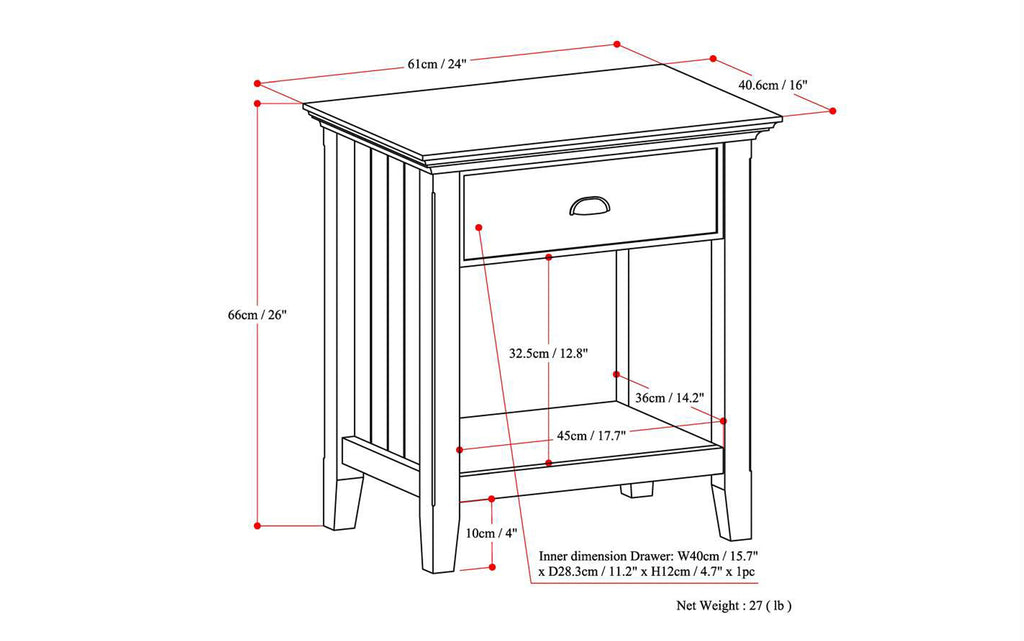 61cm / 24"

40.6cm / 16"

66cm / 26"

32.5cm / 12.8"

36cm / 14.2"

45cm / 17.7"

10cm / 4"

Inner dimension Drawer: W40cm / 15.7" x D28.3cm / 11.2" x H12cm / 4.7" x 1pc

Net Weight : 27 ( lb )