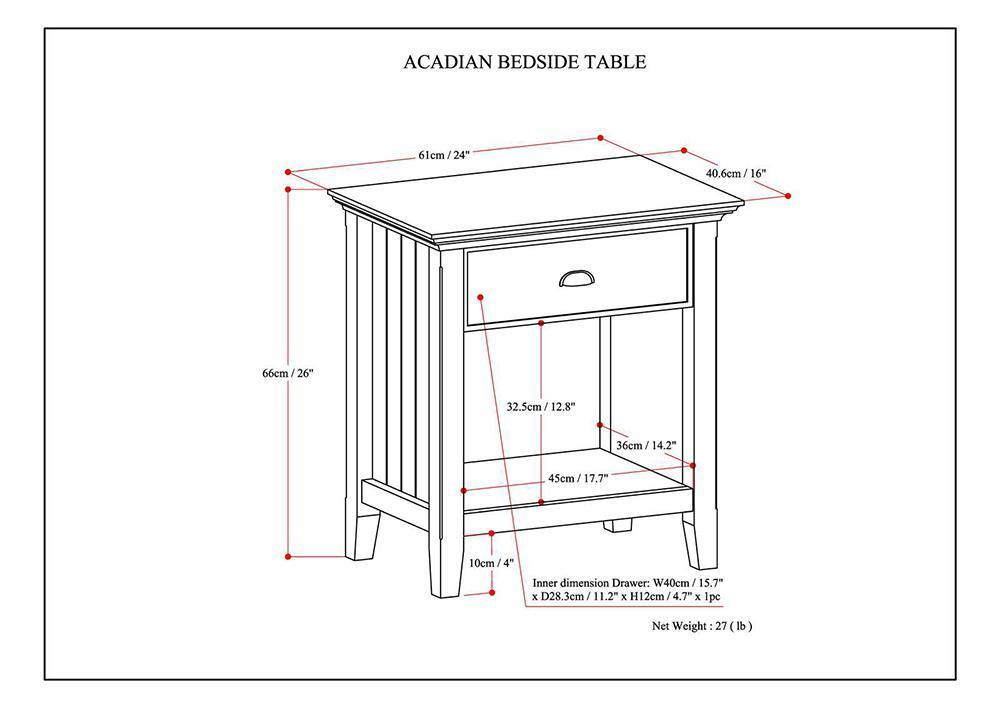 ACADIAN BEDSIDE TABLE

61cm / 24"

40.6cm / 16"

66cm / 26"

32.5cm / 12.8"

36cm / 14.2"

45cm / 17.7"

10cm / 4"

Inner dimension Drawer: W40cm / 15.7" x D28.3cm / 11.2" x H12cm / 4.7" x 1pc

Net Weight : 27 ( lb )