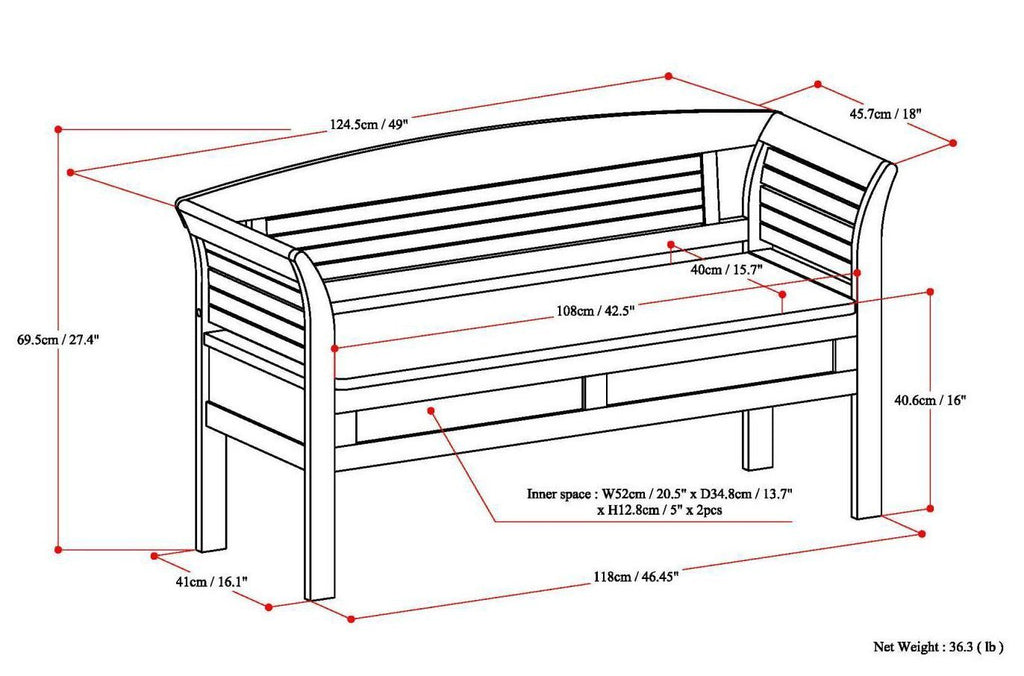 124.5cm / 49"

45.7cm / 18"

69.5cm / 27.4"

40cm / 15.7"

108cm / 42.5"

40.6cm / 16"

Inner space : W52cm / 20.5" x D34.8cm / 13.7" x H12.8cm / 5" x 2pcs

41cm / 16.1"

118cm / 46.45"

Net Weight : 36.3 ( lb )