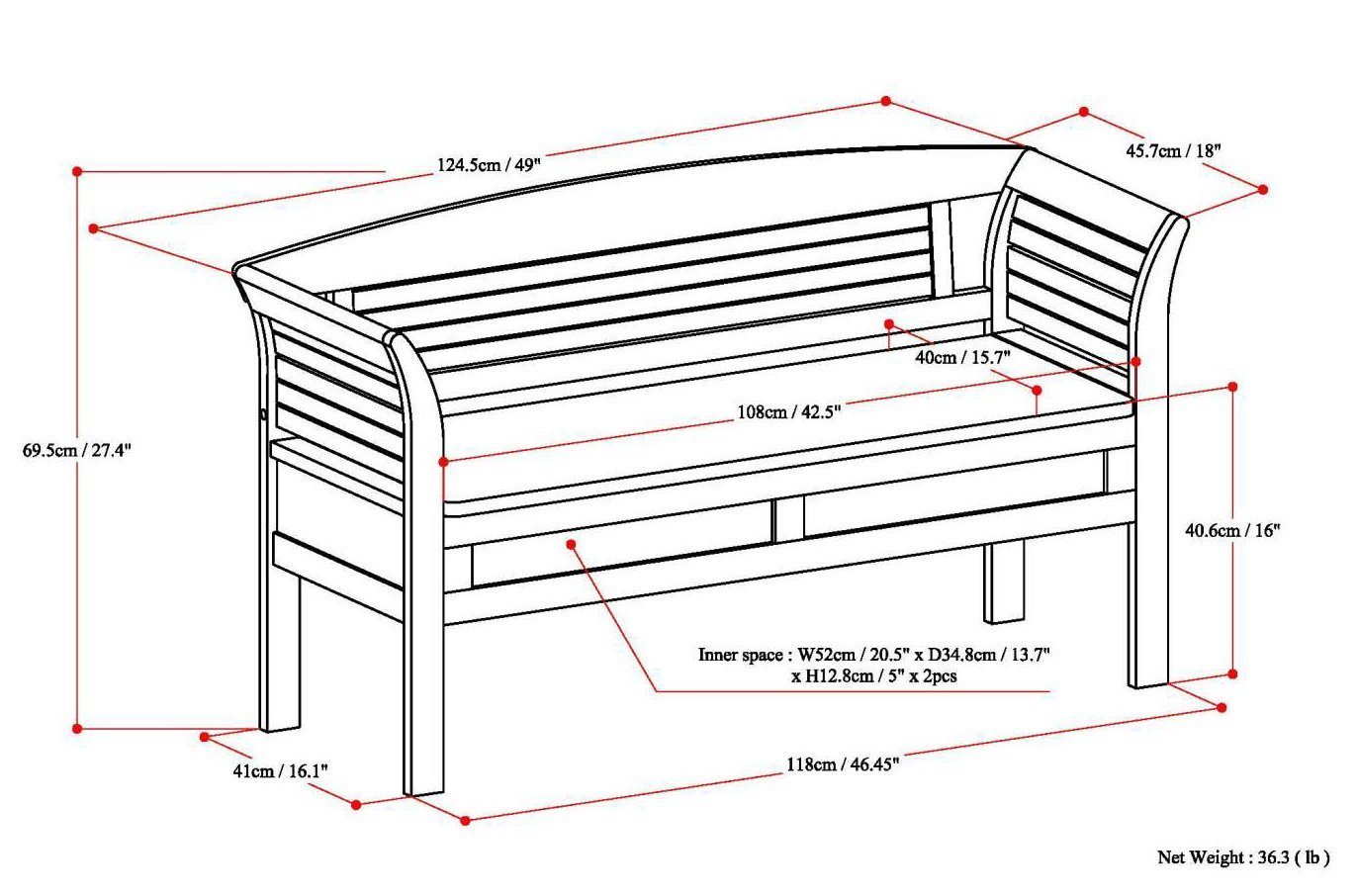 124.5cm / 49"

45.7cm / 18"

40cm / 15.7"

108cm / 42.5"

69.5cm / 27.4"

40.6cm / 16"

Inner space : W52cm / 20.5" x D34.8cm / 13.7" x H12.8cm / 5" x 2pcs

41cm / 16.1"

118cm / 46.45"

Net Weight : 36.3 ( lb )