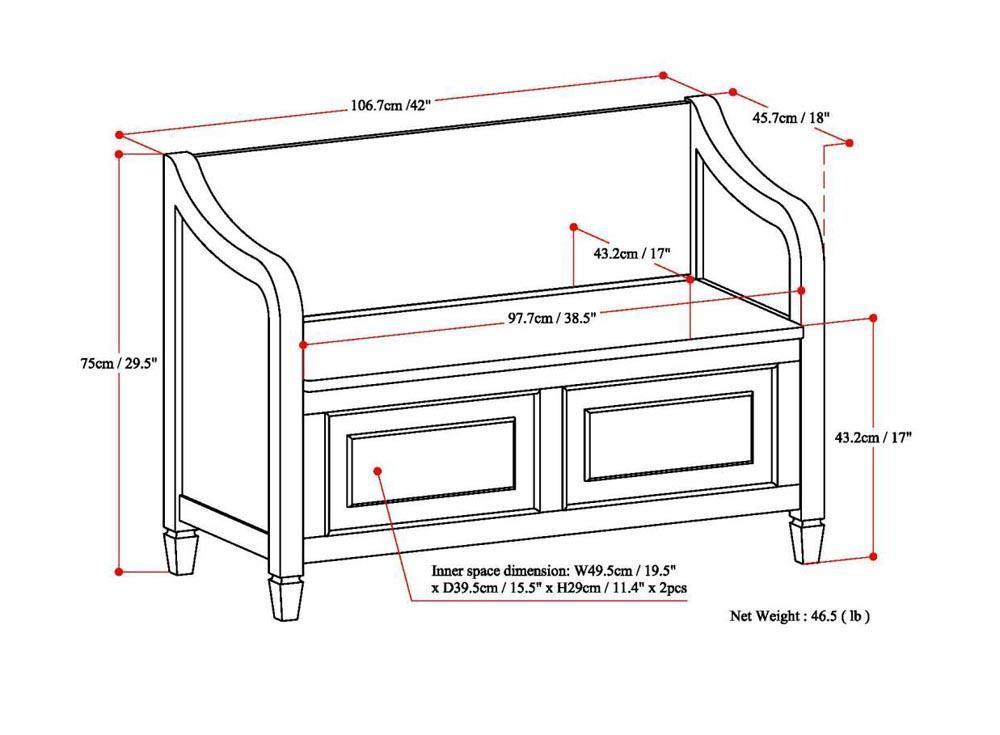 106.7cm /42"

45.7cm / 18"

43.2cm / 17"

97.7cm / 38.5"

75cm / 29.5"

43.2cm / 17"

Inner space dimension: W49.5cm / 19.5" x D39.5cm / 15.5" x H29cm / 11.4" x 2pcs

Net Weight : 46.5 ( lb )