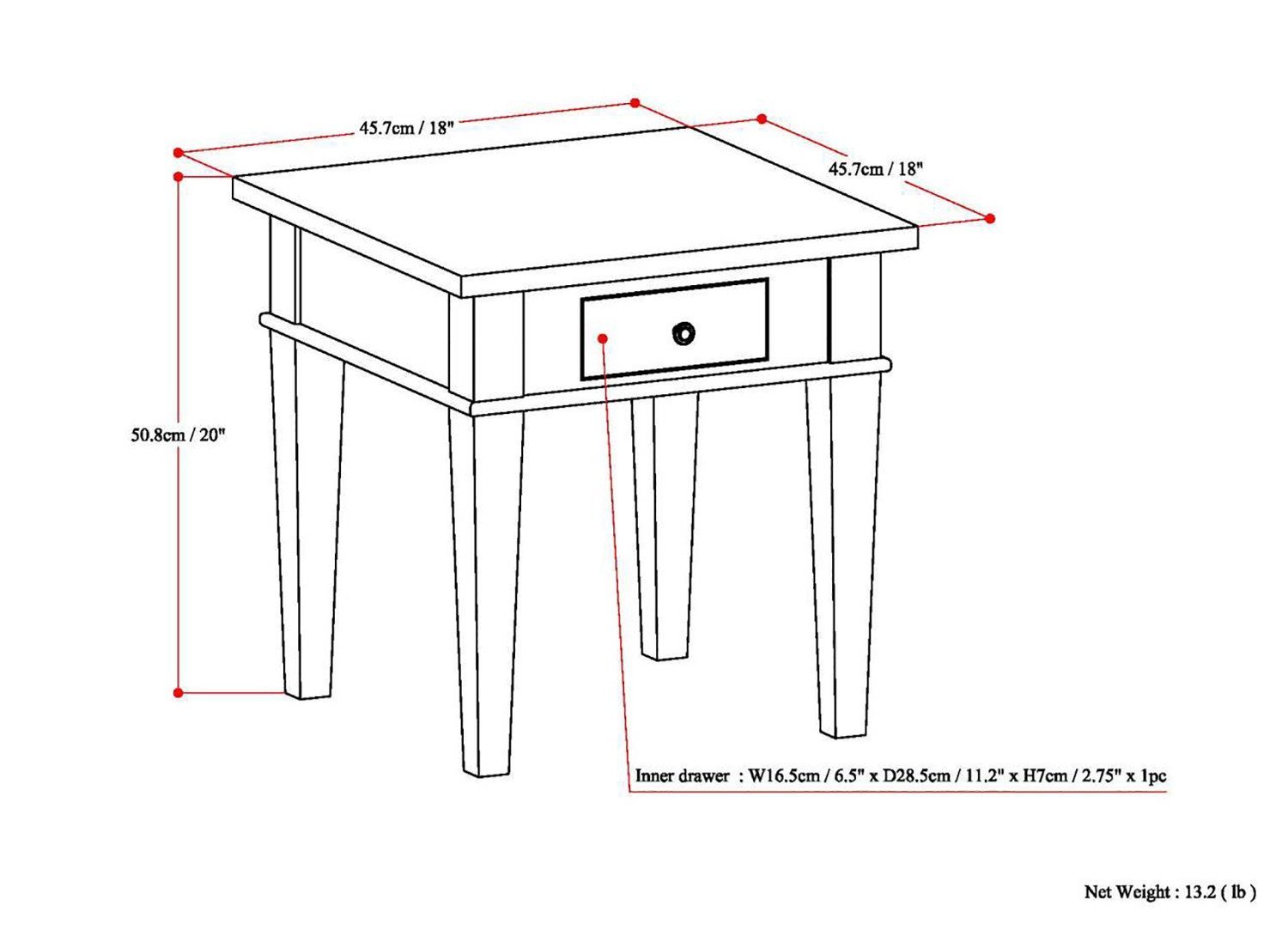 45.7cm / 18"

45.7cm / 18"

50.8cm / 20"

Inner drawer : W16.5cm / 6.5" x D28.5cm / 11.2" x H7cm / 2.75" x 1pc

Net Weight : 13.2 ( lb )