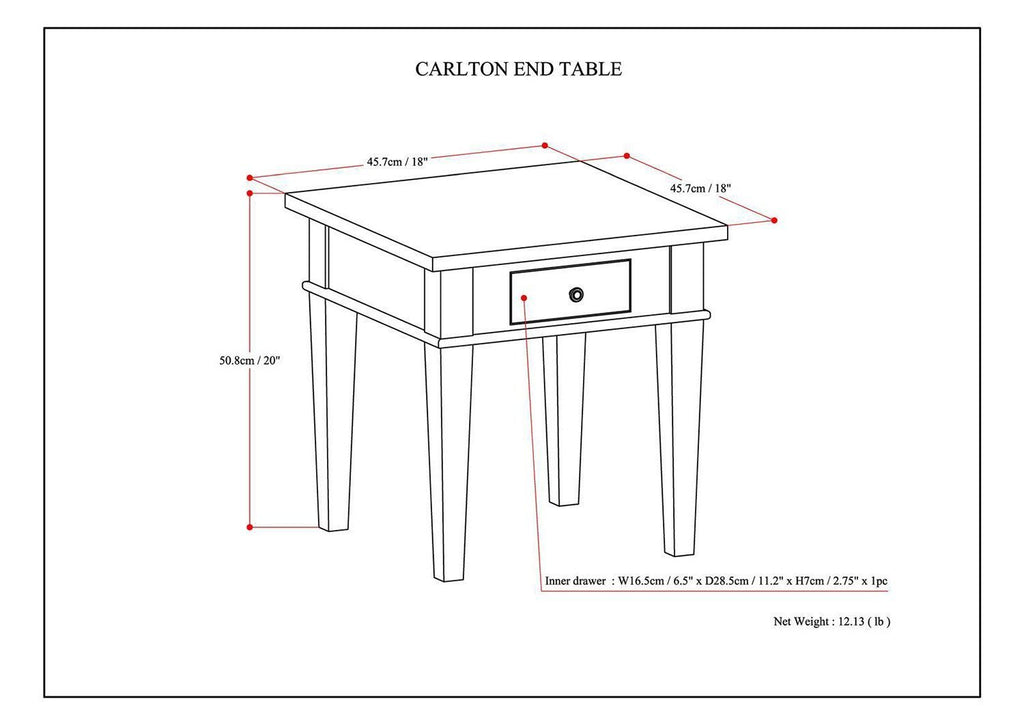 CARLTON END TABLE

45.7cm / 18"

45.7cm / 18"

50.8cm / 20"

Inner drawer : W16.5cm / 6.5" x D28.5cm / 11.2" x H7cm / 2.75" x 1pc

Net Weight : 12.13 ( lb )