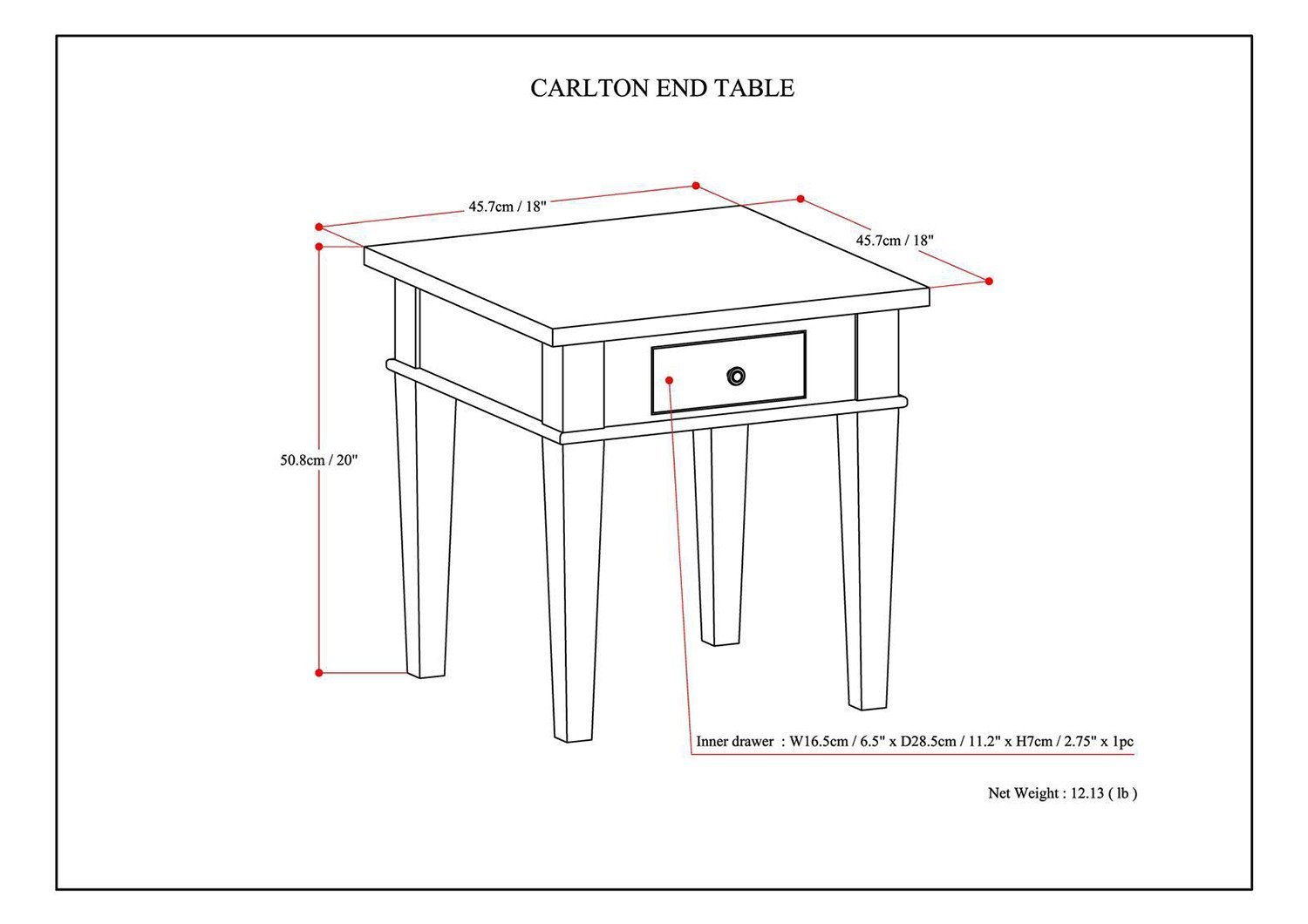 CARLTON END TABLE

45.7cm / 18"

45.7cm / 18"

50.8cm / 20"

Inner drawer : W16.5cm / 6.5" x D28.5cm / 11.2" x H7cm / 2.75" x 1pc

Net Weight : 12.13 ( lb )