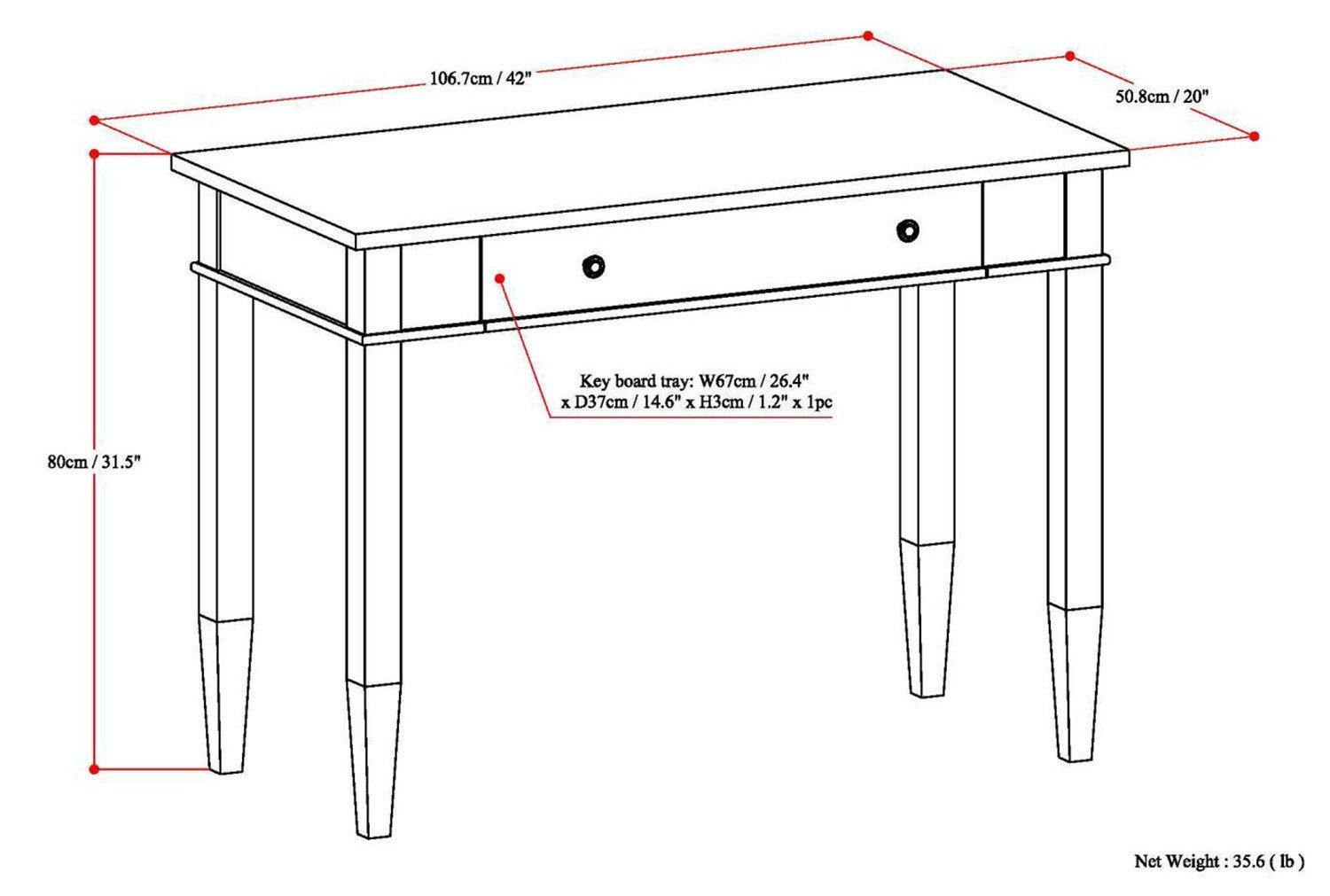 106.7cm / 42"

50.8cm / 20"

80cm / 31.5"

Key board tray: W67cm / 26.4" x D37cm / 14.6" x H3cm / 1.2" x 1pc

Net Weight : 35.6 ( lb )