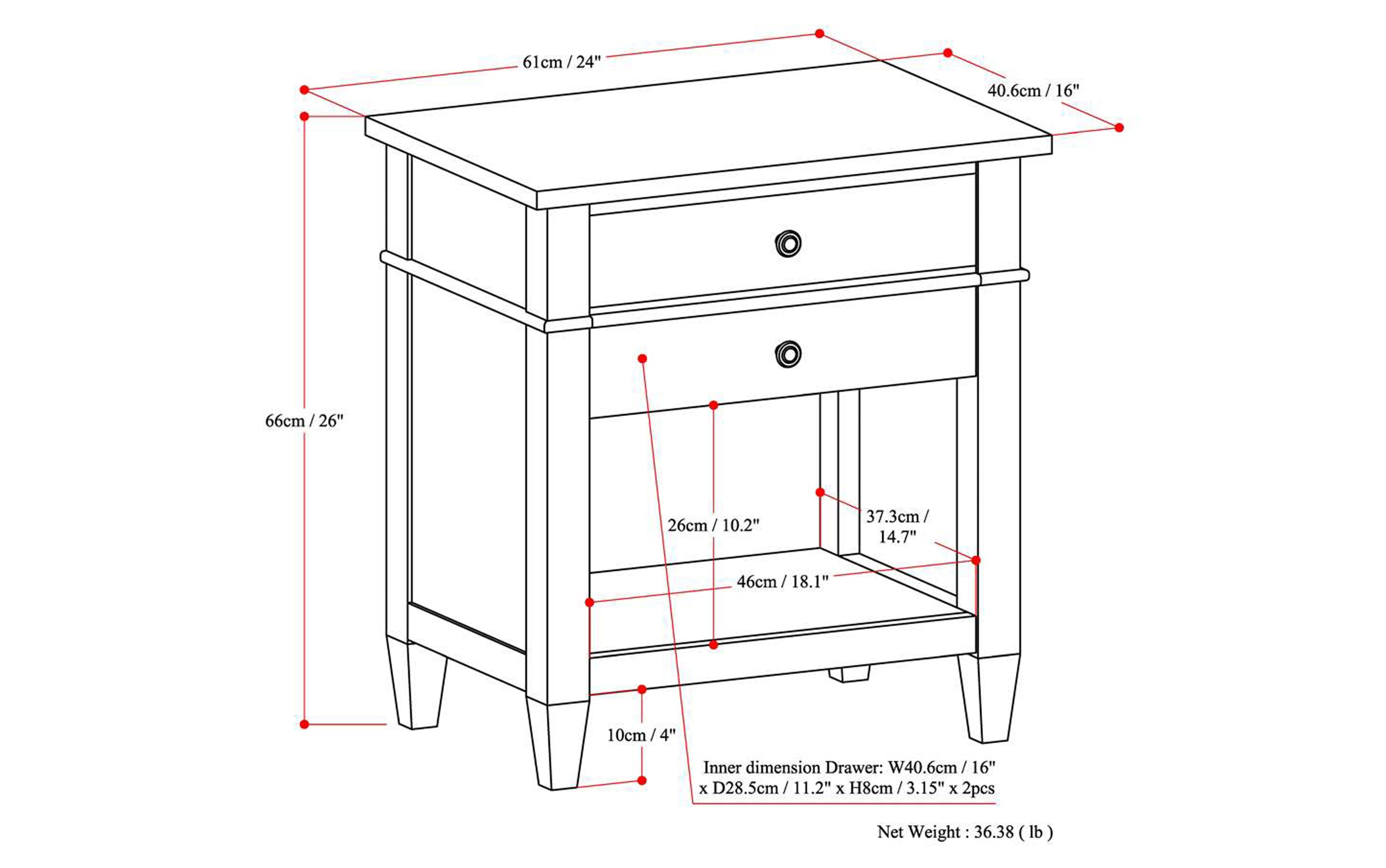 61cm / 24"

40.6cm / 16"

66cm / 26"

26cm / 10.2"

37.3cm / 14.7"

46cm / 18.1"

10cm / 4"

Inner dimension Drawer: W40.6cm / 16" x D28.5cm / 11.2" x H8cm / 3.15" x 2pcs

Net Weight : 36.38 ( lb )