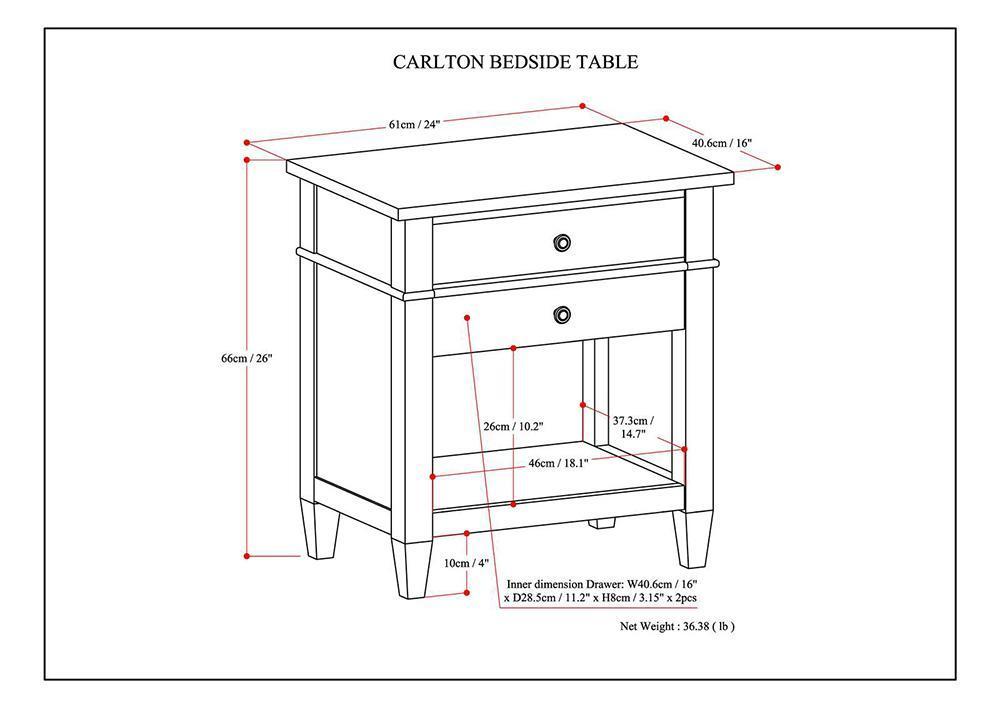 CARLTON BEDSIDE TABLE

61cm / 24"

40.6cm / 16"

66cm / 26"

26cm / 10.2"

37.3cm / 14.7"

46cm / 18.1"

10cm / 4"

Inner dimension Drawer: W40.6cm / 16" x D28.5cm / 11.2" x H8cm / 3.15" x 2pcs

Net Weight : 36.38 ( lb )