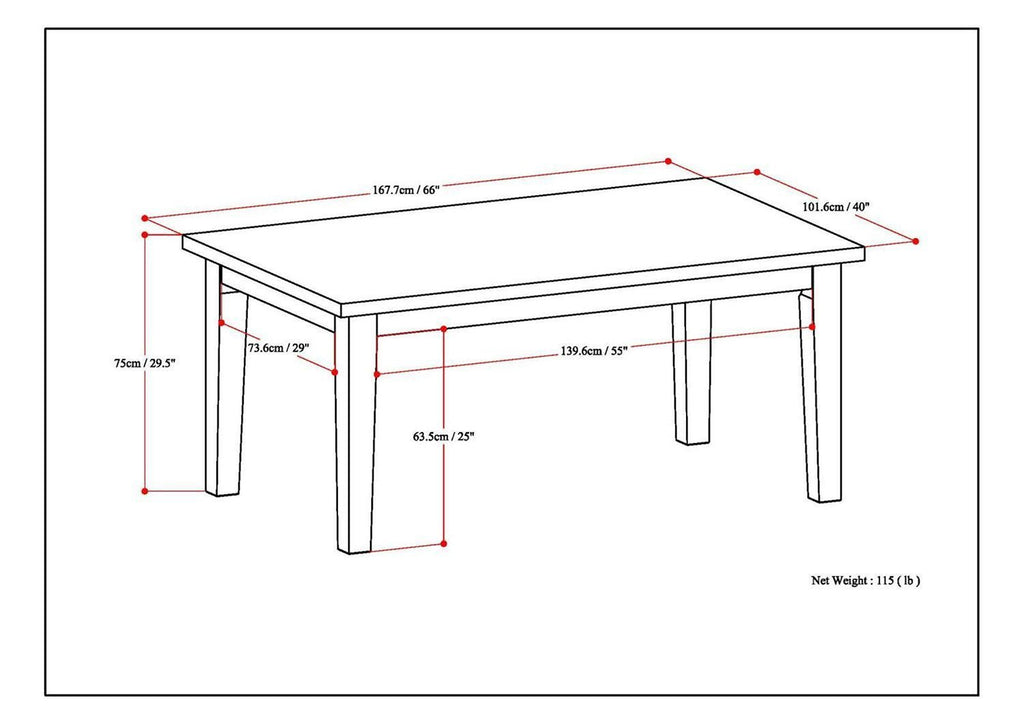 167.7cm / 66"

101.6cm / 40"

75cm / 29.5"

73.6cm / 29"

139.6cm / 55"

63.5cm / 25"

Net Weight : 115 ( lb )