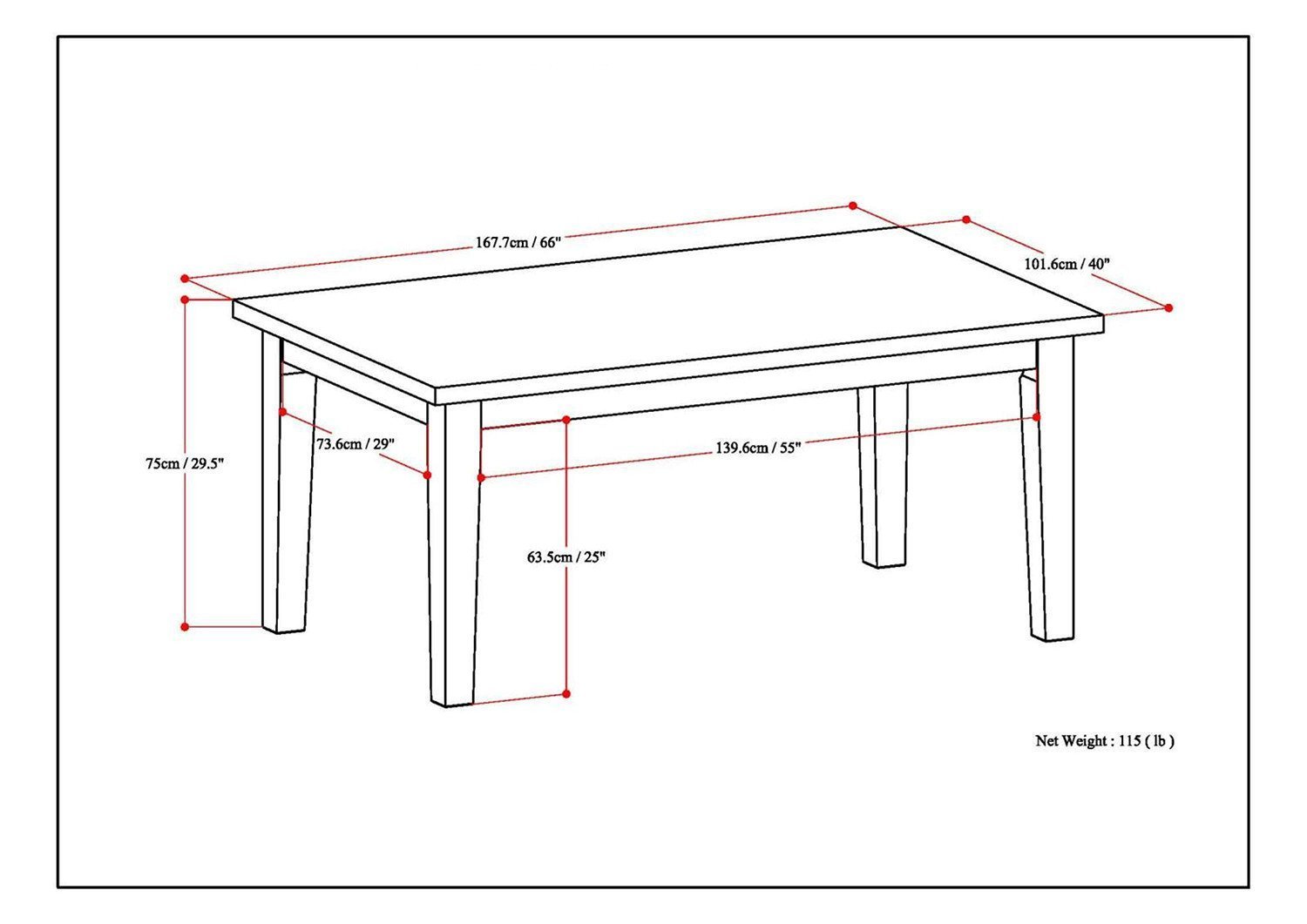 167.7cm / 66"

101.6cm / 40"

75cm / 29.5"

73.6cm / 29"

139.6cm / 55"

63.5cm / 25"

Net Weight : 115 ( lb )