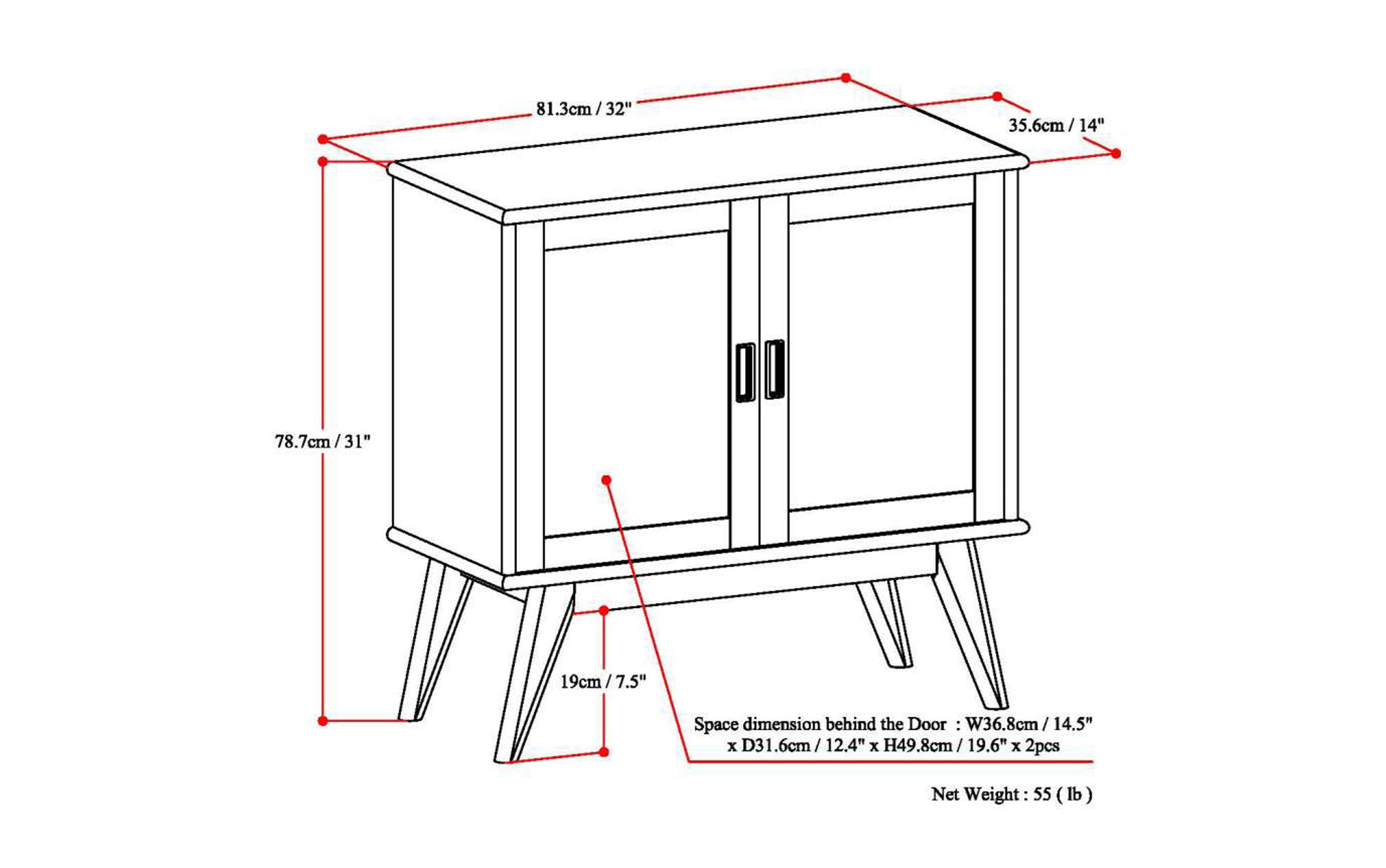 81.3cm / 32"

35.6cm / 14"

78.7cm / 31"

19cm / 7.5"

Space dimension behind the Door : W36.8cm / 14.5" x D31.6cm / 12.4" x H49.8cm / 19.6" x 2pcs

Net Weight : 55 ( lb )