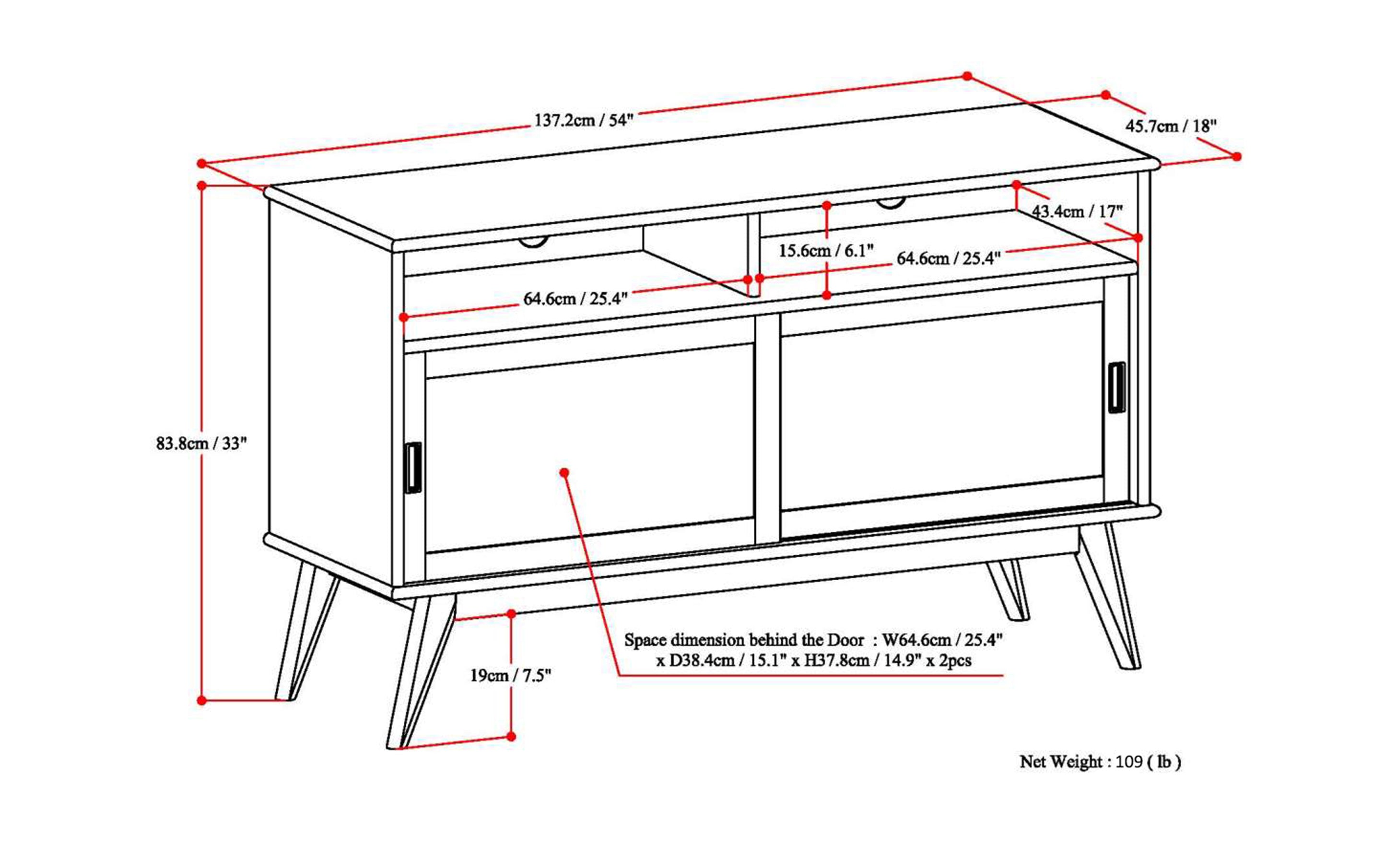 137.2cm / 54"

45.7cm / 18"

43.4cm / 17"

15.6cm / 6.1"

64.6cm / 25.4"

64.6cm / 25.4"

83.8cm / 33"

19cm / 7.5"

Space dimension behind the Door : W64.6cm / 25.4" x D38.4cm / 15.1" x H37.8cm / 14.9" x 2pcs

Net Weight : 109 ( lb )