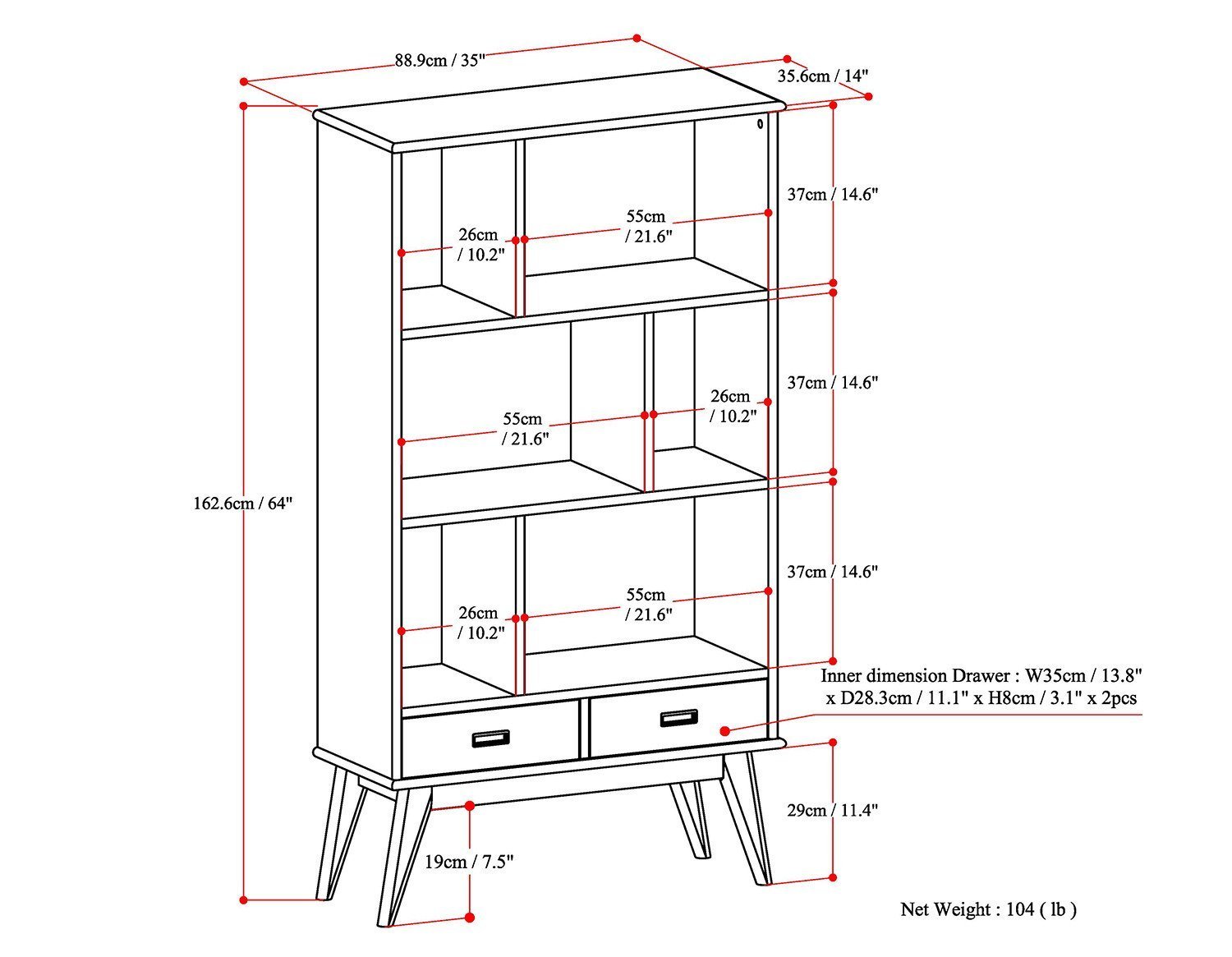 88.9cm / 35"

35.6cm / 14"

37cm / 14.6"

26cm / 10.2"

55cm / 21.6"

37cm / 14.6"

55cm / 21.6"

26cm / 10.2"

162.6cm / 64"

37cm / 14.6"

26cm / 10.2"

55cm / 21.6"

Inner dimension Drawer : W35cm / 13.8" x D28.3cm / 11.1" x H8cm / 3.1" x 2pcs

29cm / 11.4"

19cm / 7.5"

Net Weight : 104 ( lb )