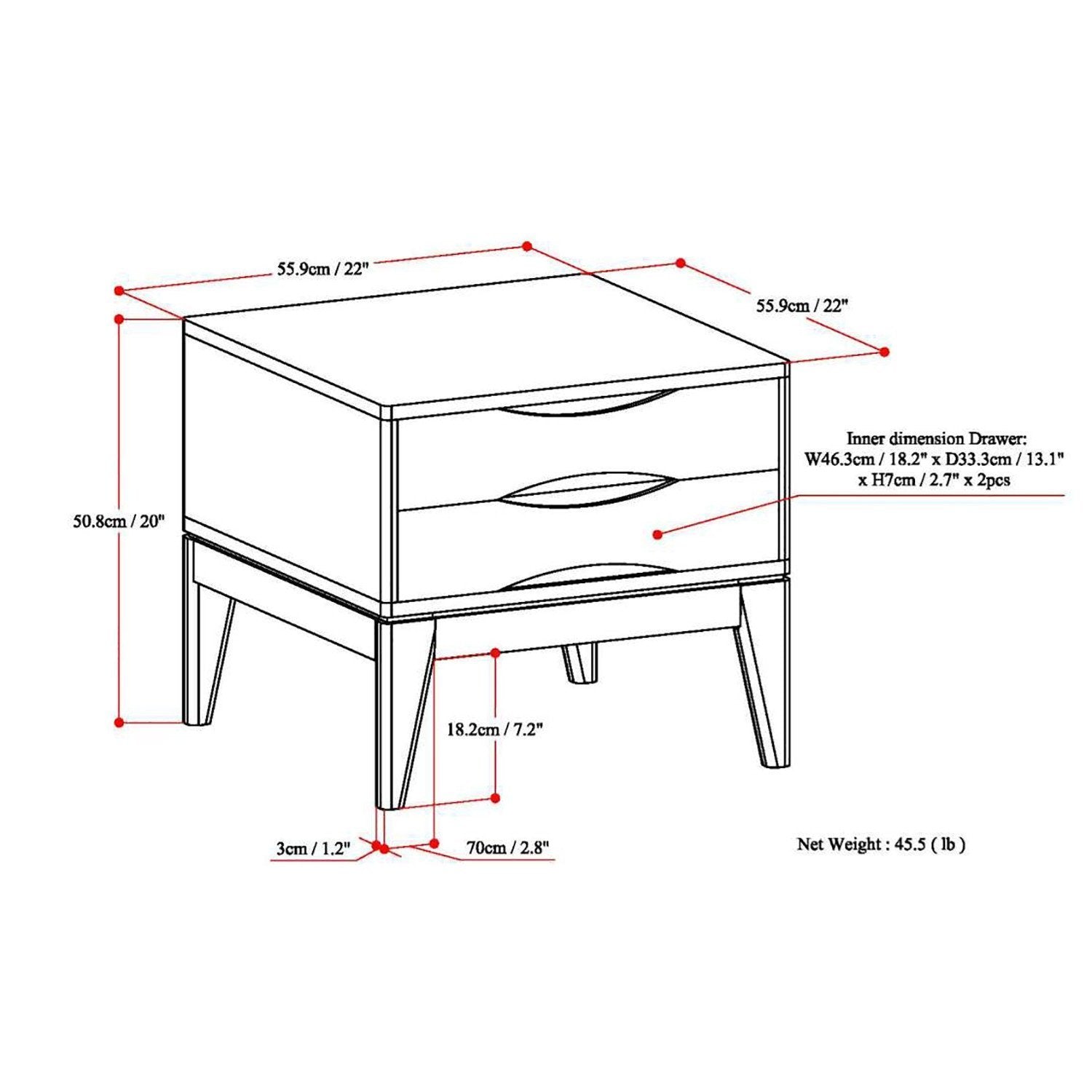 55.9cm / 22"

55.9cm / 22"

50.8cm / 20"

Inner dimension Drawer:
W46.3cm / 18.2" x D33.3cm / 13.1"
x H7cm / 2.7" x 2pcs

18.2cm / 7.2"

3cm / 1.2"

70cm / 2.8"

Net Weight : 45.5 ( lb )