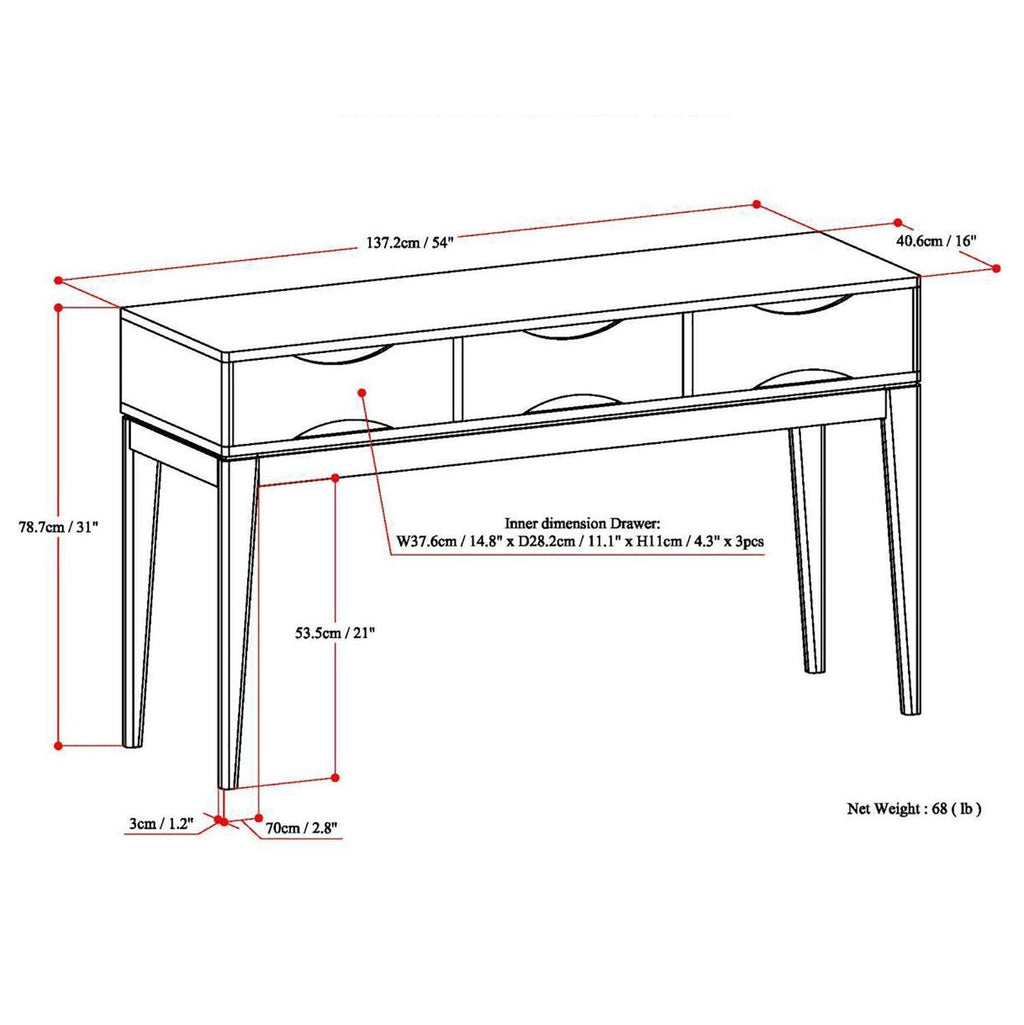 137.2cm / 54"

40.6cm / 16"

78.7cm / 31"

Inner dimension Drawer:
W37.6cm / 14.8" x D28.2cm / 11.1" x H11cm / 4.3" x 3pcs

53.5cm / 21"

3cm / 1.2"

70cm / 2.8"

Net Weight : 68 ( lb )