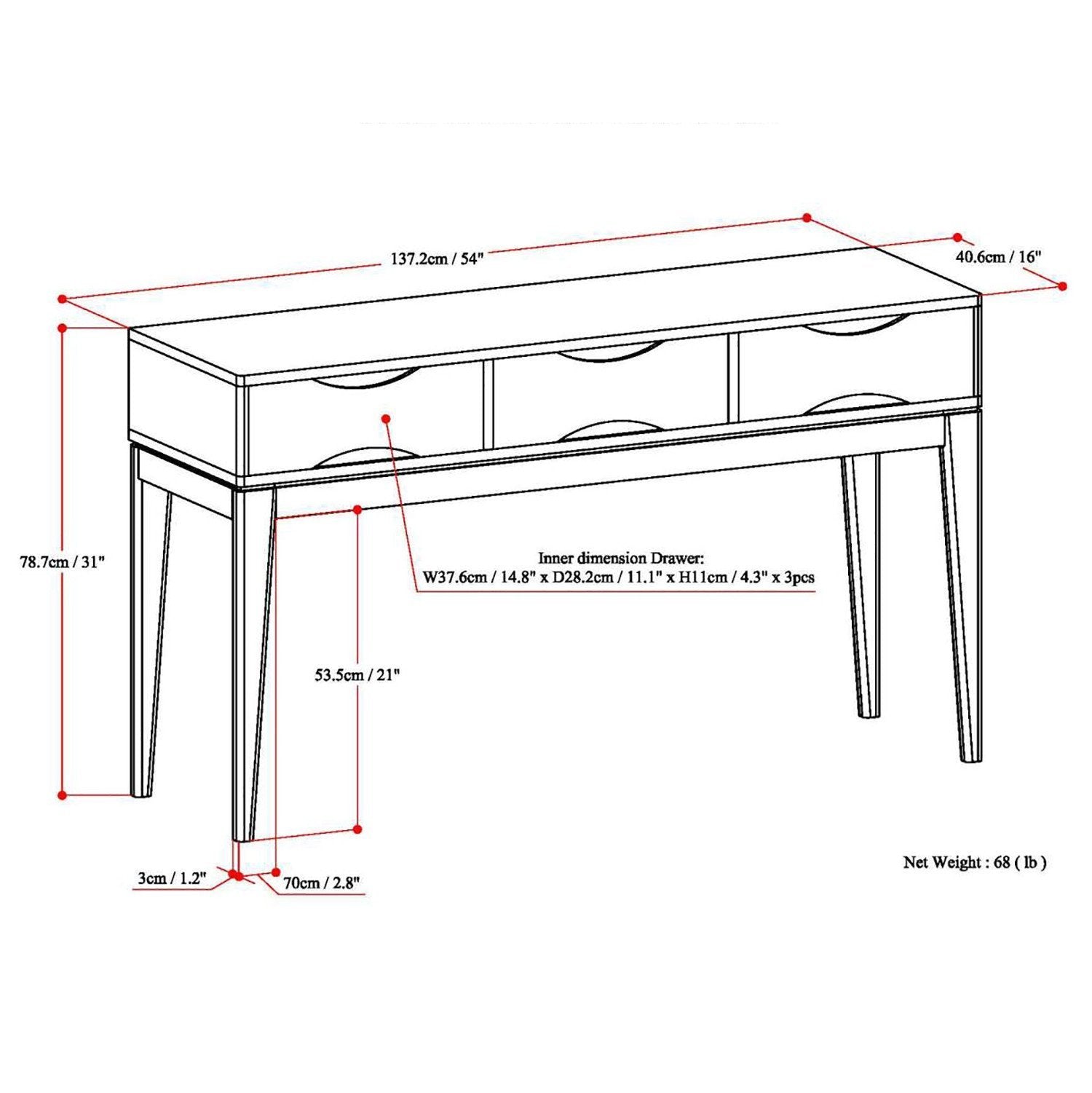 137.2cm / 54"

40.6cm / 16"

78.7cm / 31"

Inner dimension Drawer:
W37.6cm / 14.8" x D28.2cm / 11.1" x H11cm / 4.3" x 3pcs

53.5cm / 21"

3cm / 1.2"

70cm / 2.8"

Net Weight : 68 ( lb )