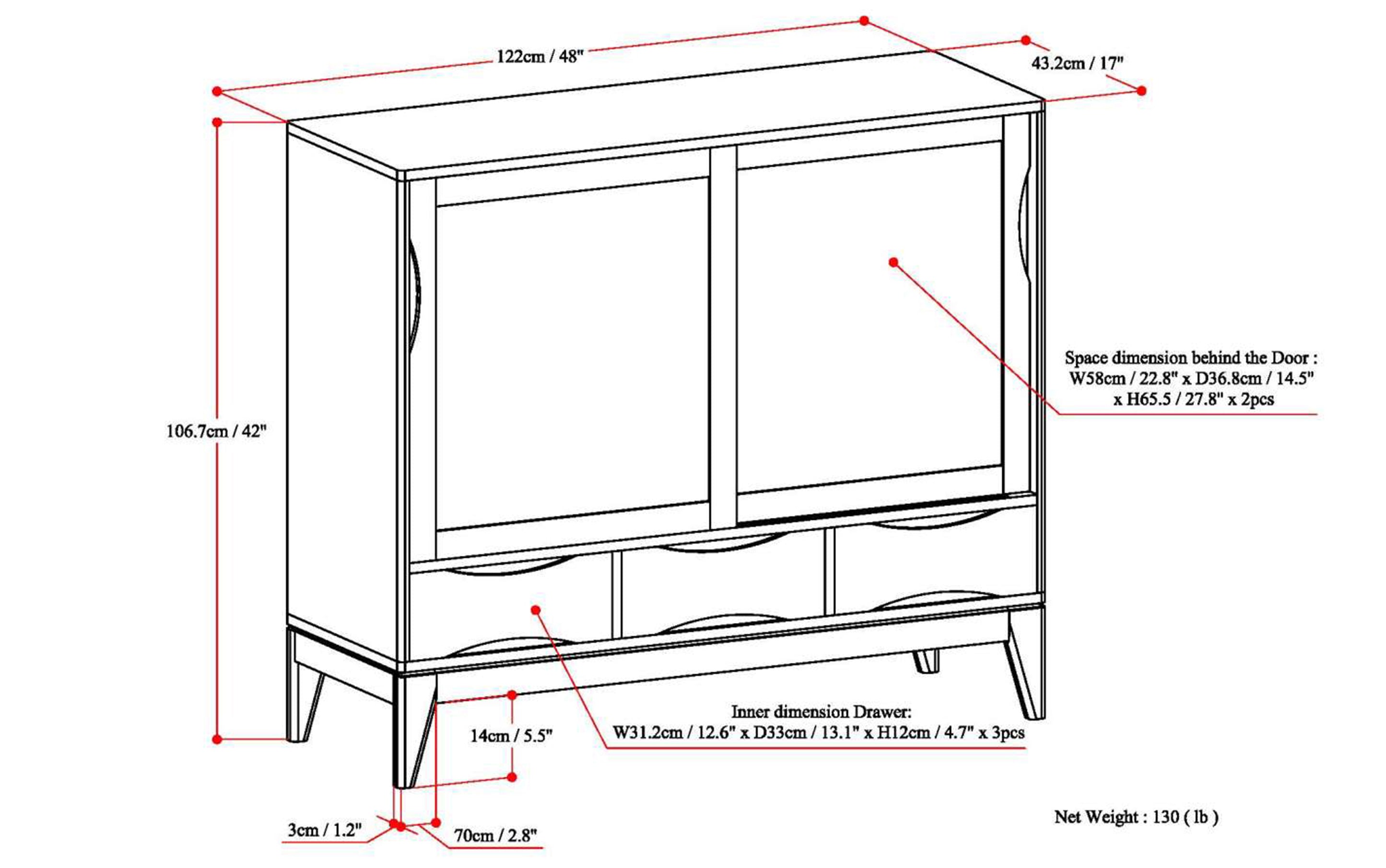 122cm / 48"

43.2cm / 17"

106.7cm / 42"

Space dimension behind the Door : W58cm / 22.8" x D36.8cm / 14.5" x H65.5 / 27.8" x 2pcs

Inner dimension Drawer: W31.2cm / 12.6" x D33cm / 13.1" x H12cm / 4.7" x 3pcs

14cm / 5.5"

3cm / 1.2"

70cm / 2.8"

Net Weight : 130 ( lb )