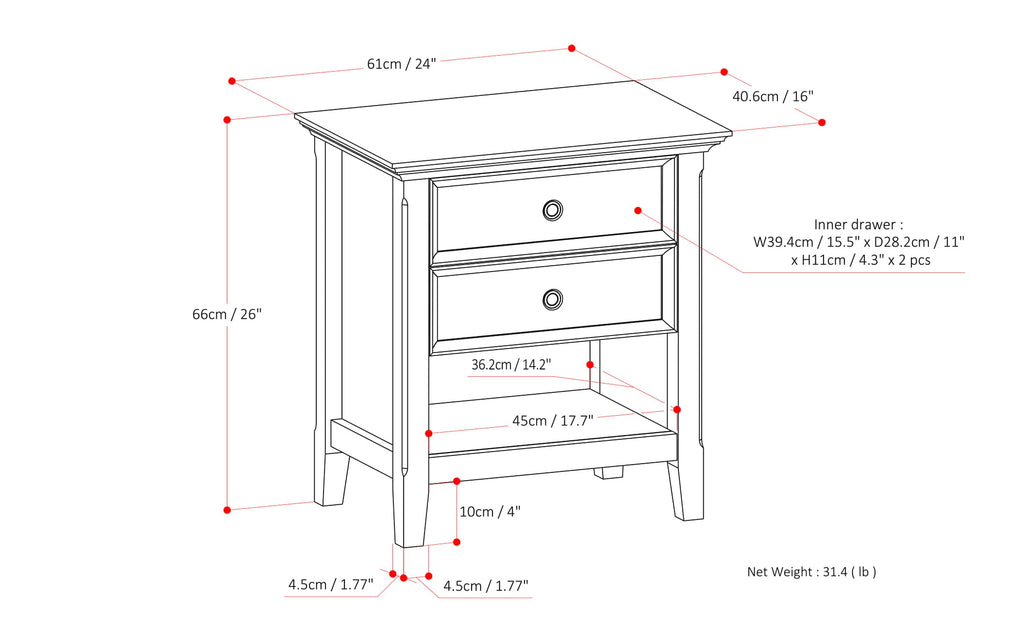 61cm / 24"

40.6cm / 16"

66cm / 26"

Inner drawer :
W39.4cm / 15.5" x D28.2cm / 11"
x H11cm / 4.3" x 2 pcs

36.2cm / 14.2"

45cm / 17.7"

10cm / 4"

4.5cm / 1.77"

4.5cm / 1.77"

Net Weight : 31.4 ( lb )