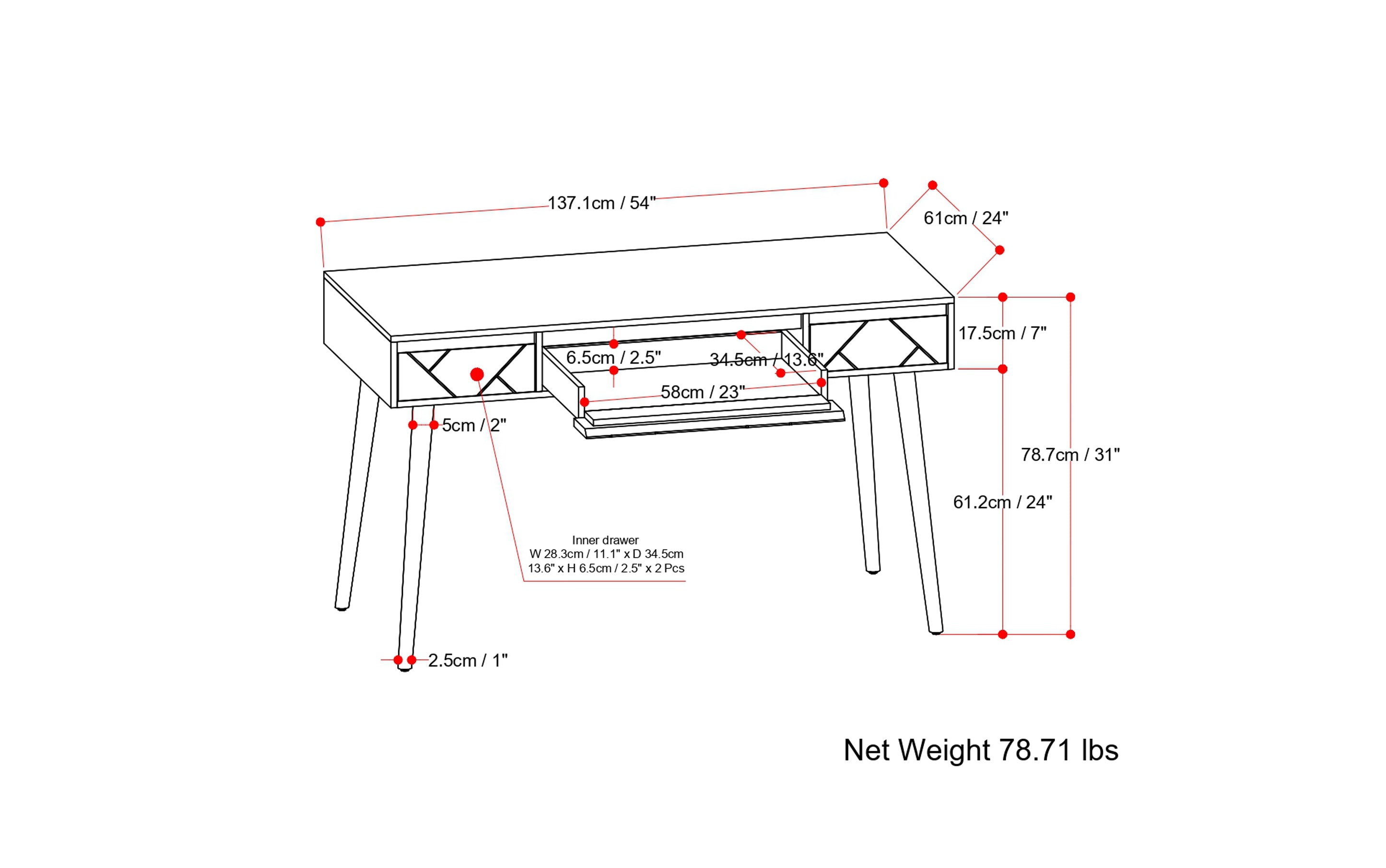 137.1cm / 54"

61cm / 24"

17.5cm / 7"

6.5cm / 2.5"

34.5cm / 13.6"

58cm / 23"

5cm / 2"

78.7cm / 31"

61.2cm / 24"

Inner drawer
W 28.3cm / 11.1" x D 34.5cm
13.6" x H 6.5cm / 2.5" x 2 Pcs

2.5cm / 1"

Net Weight 78.71 lbs