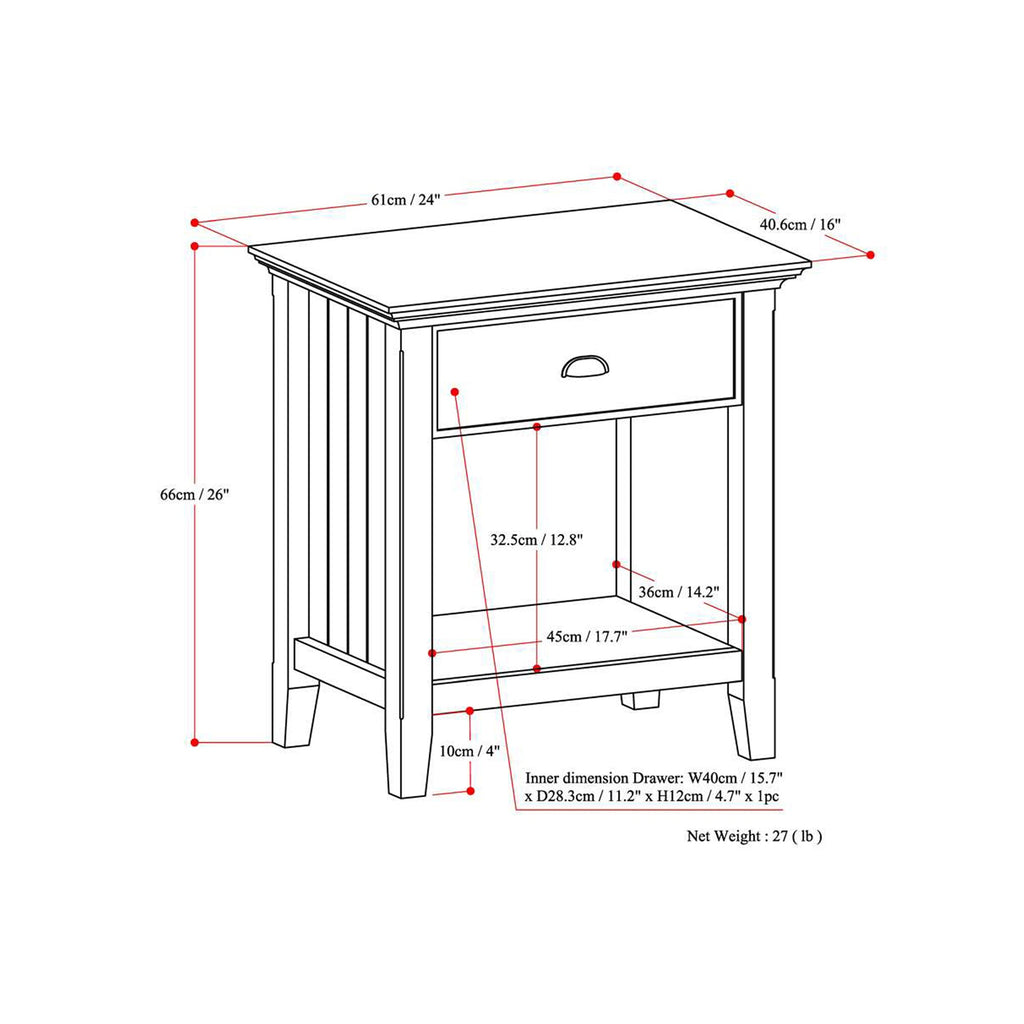 61cm / 24"

40.6cm / 16"

66cm / 26"

32.5cm / 12.8"

36cm / 14.2"

45cm / 17.7"

10cm / 4"

Inner dimension Drawer: W40cm / 15.7" x D28.3cm / 11.2" x H12cm / 4.7" x 1pc

Net Weight : 27 ( lb )