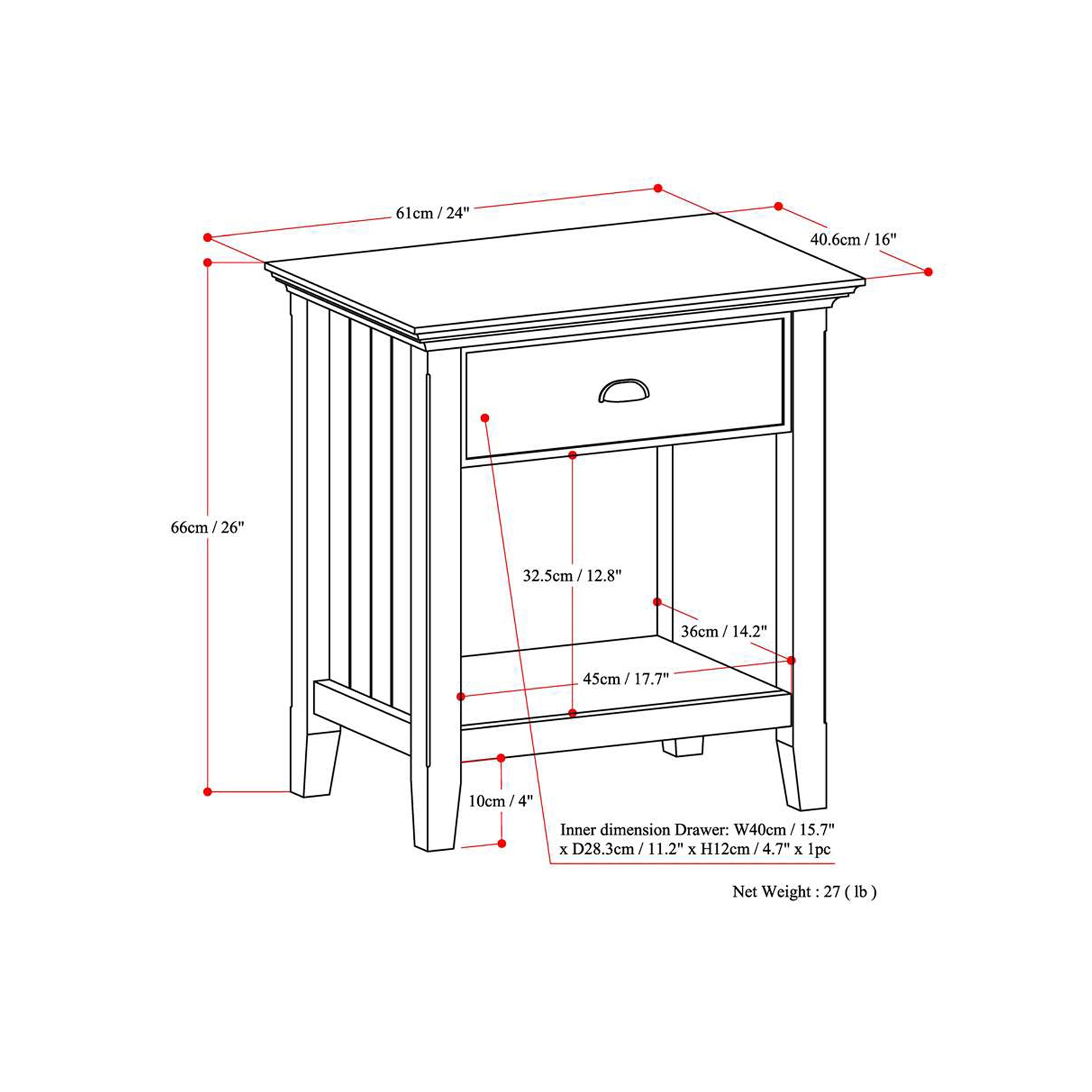 61cm / 24"

40.6cm / 16"

66cm / 26"

32.5cm / 12.8"

36cm / 14.2"

45cm / 17.7"

10cm / 4"

Inner dimension Drawer: W40cm / 15.7" x D28.3cm / 11.2" x H12cm / 4.7" x 1pc

Net Weight : 27 ( lb )