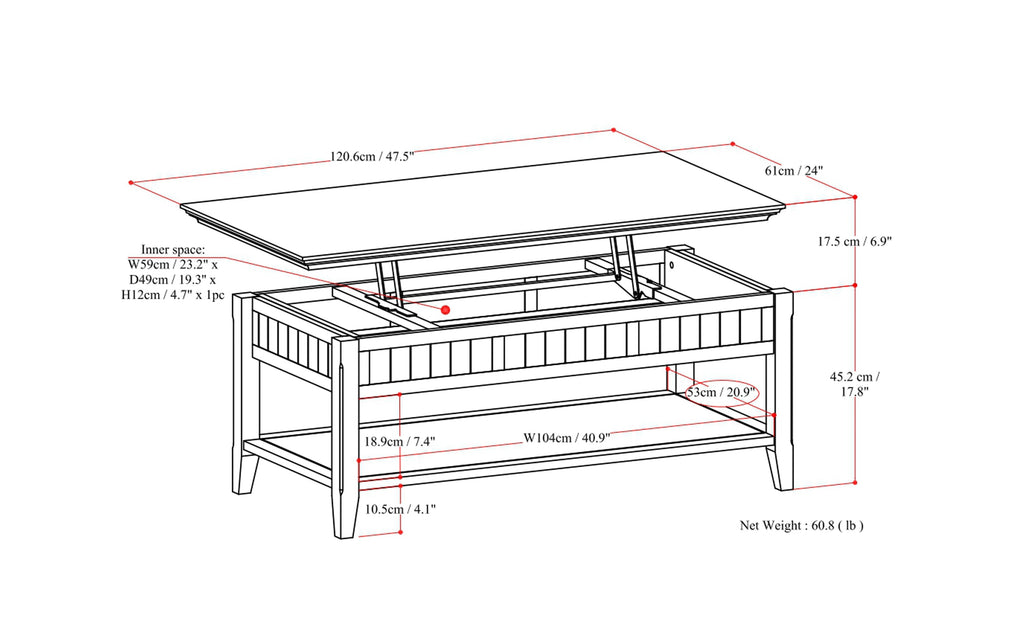 120.6cm / 47.5"

61cm / 24"

17.5 cm / 6.9"

Inner space:
W59cm / 23.2" x
D49cm / 19.3" x
H12cm / 4.7" x 1pc

45.2 cm / 17.8"

53cm / 20.9"

18.9cm / 7.4"

W104cm / 40.9"

10.5cm / 4.1"

Net Weight : 60.8 ( lb )