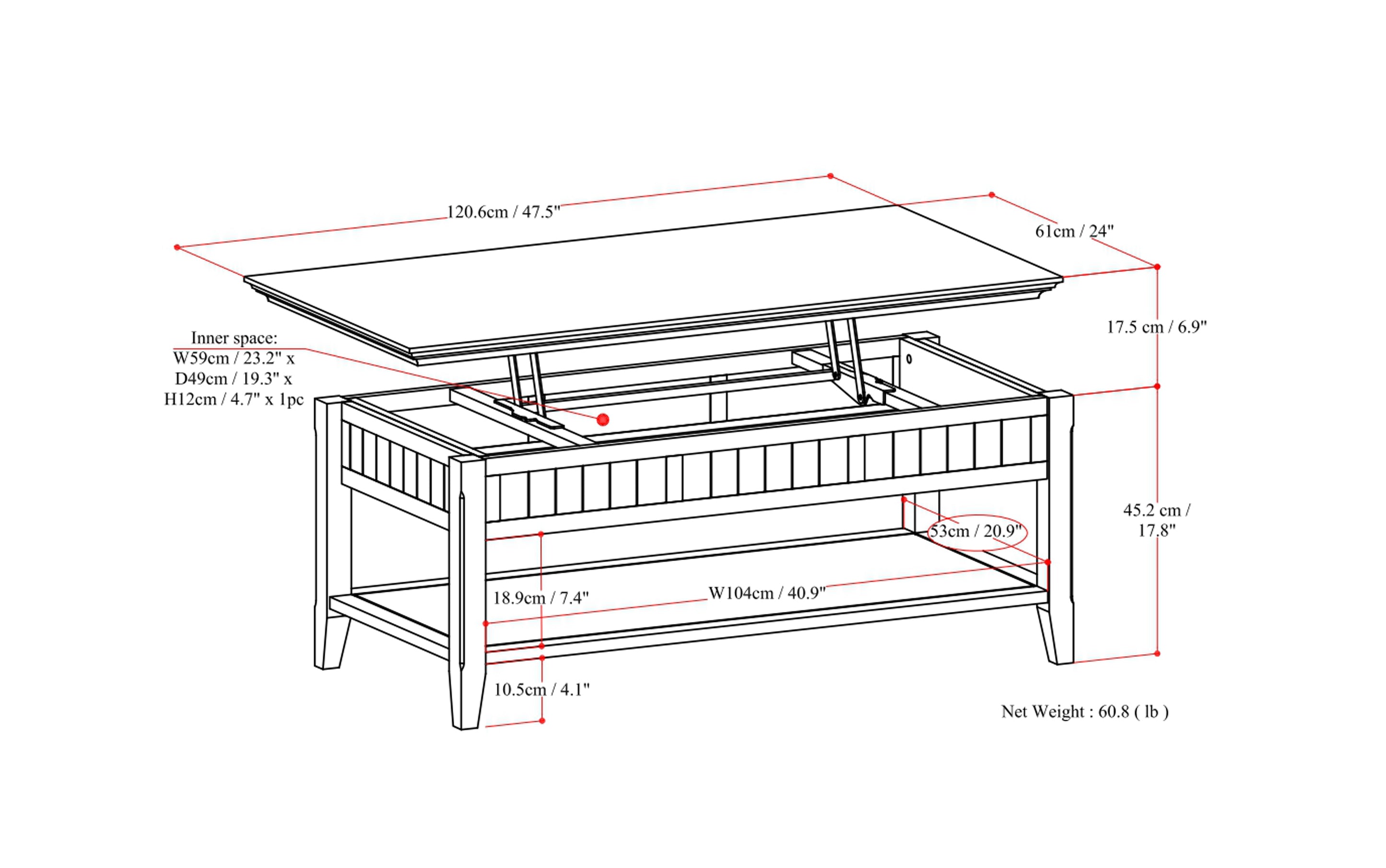 120.6cm / 47.5"

61cm / 24"

17.5 cm / 6.9"

Inner space:
W59cm / 23.2" x
D49cm / 19.3" x
H12cm / 4.7" x 1pc

45.2 cm /
17.8"

53cm / 20.9"

18.9cm / 7.4"

W104cm / 40.9"

10.5cm / 4.1"

Net Weight : 60.8 ( lb )