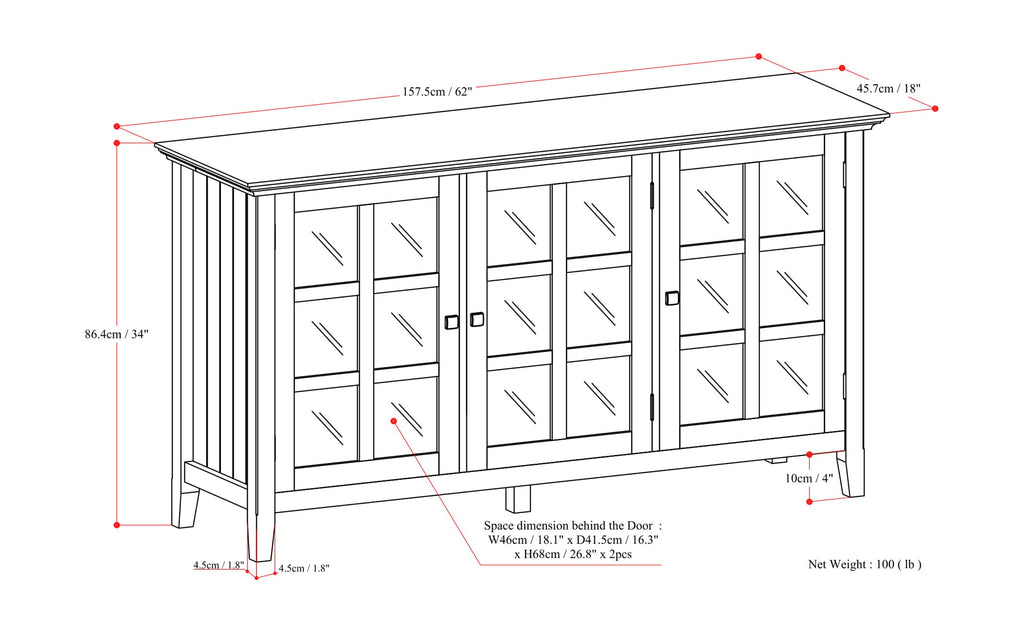 157.5cm / 62"

45.7cm / 18"

86.4cm / 34"

10cm / 4"

Space dimension behind the Door : W46cm / 18.1" x D41.5cm / 16.3" x H68cm / 26.8" x 2pcs

4.5cm / 1.8"

4.5cm / 1.8"

Net Weight : 100 ( lb )