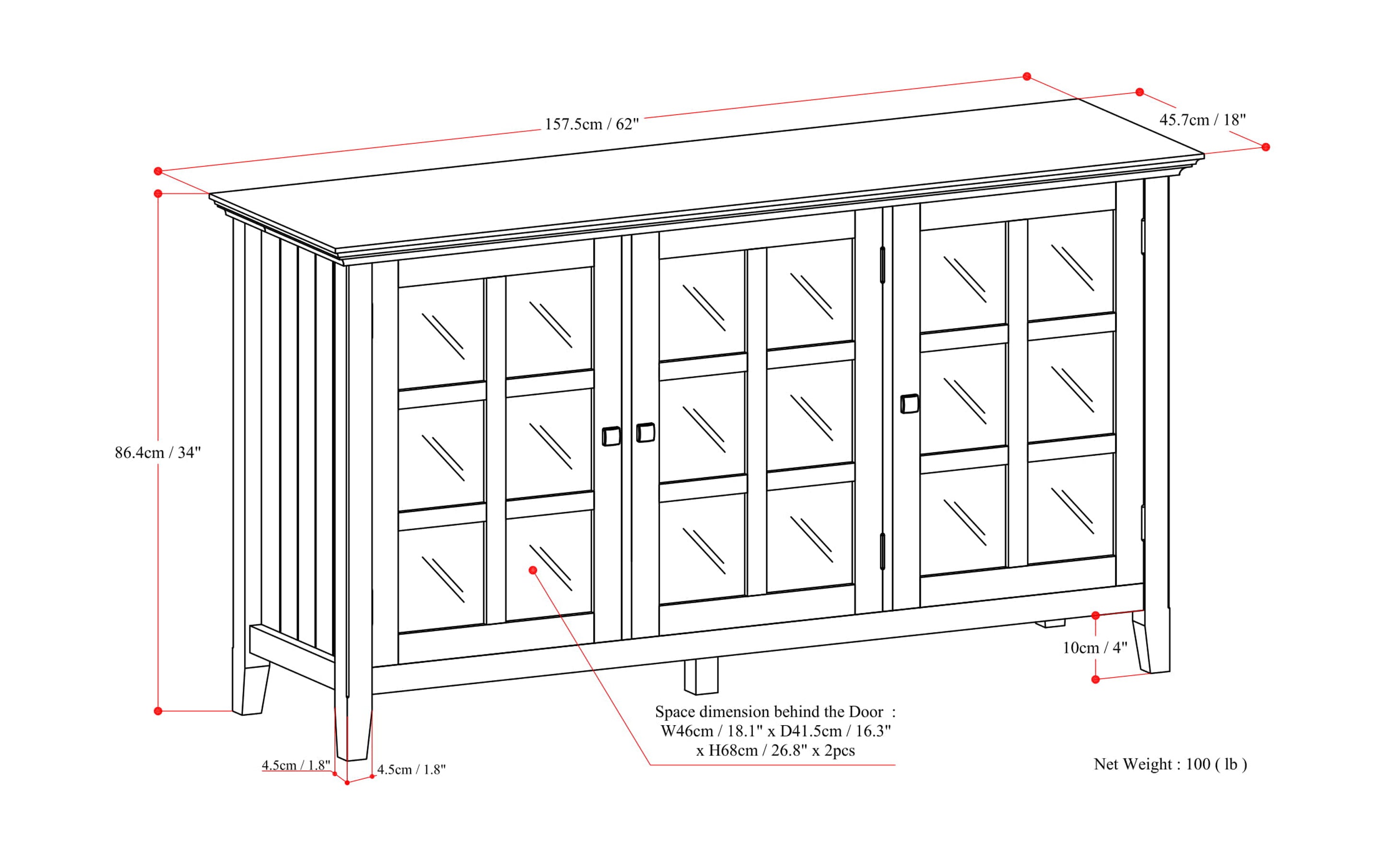 157.5cm / 62"

45.7cm / 18"

86.4cm / 34"

10cm / 4"

Space dimension behind the Door :
W46cm / 18.1" x D41.5cm / 16.3"
x H68cm / 26.8" x 2pcs

4.5cm / 1.8"

4.5cm / 1.8"

Net Weight : 100 ( lb )