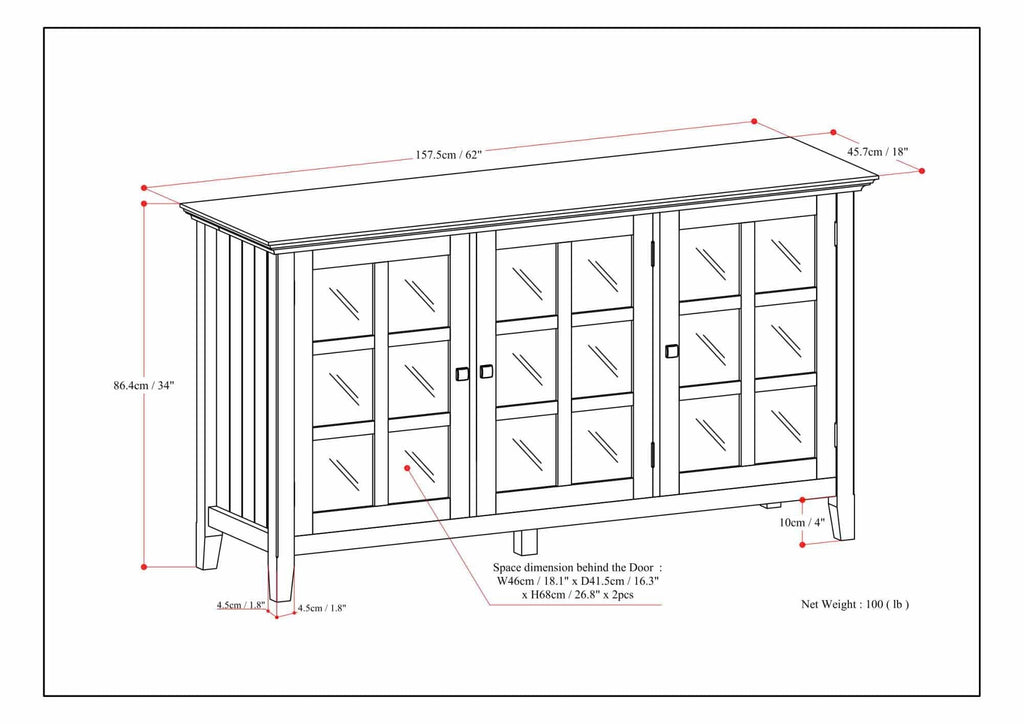 157.5cm / 62"

45.7cm / 18"

86.4cm / 34"

10cm / 4"

Space dimension behind the Door :
W46cm / 18.1" x D41.5cm / 16.3"
x H68cm / 26.8" x 2pcs

4.5cm / 1.8"

4.5cm / 1.8"

Net Weight : 100 ( lb )