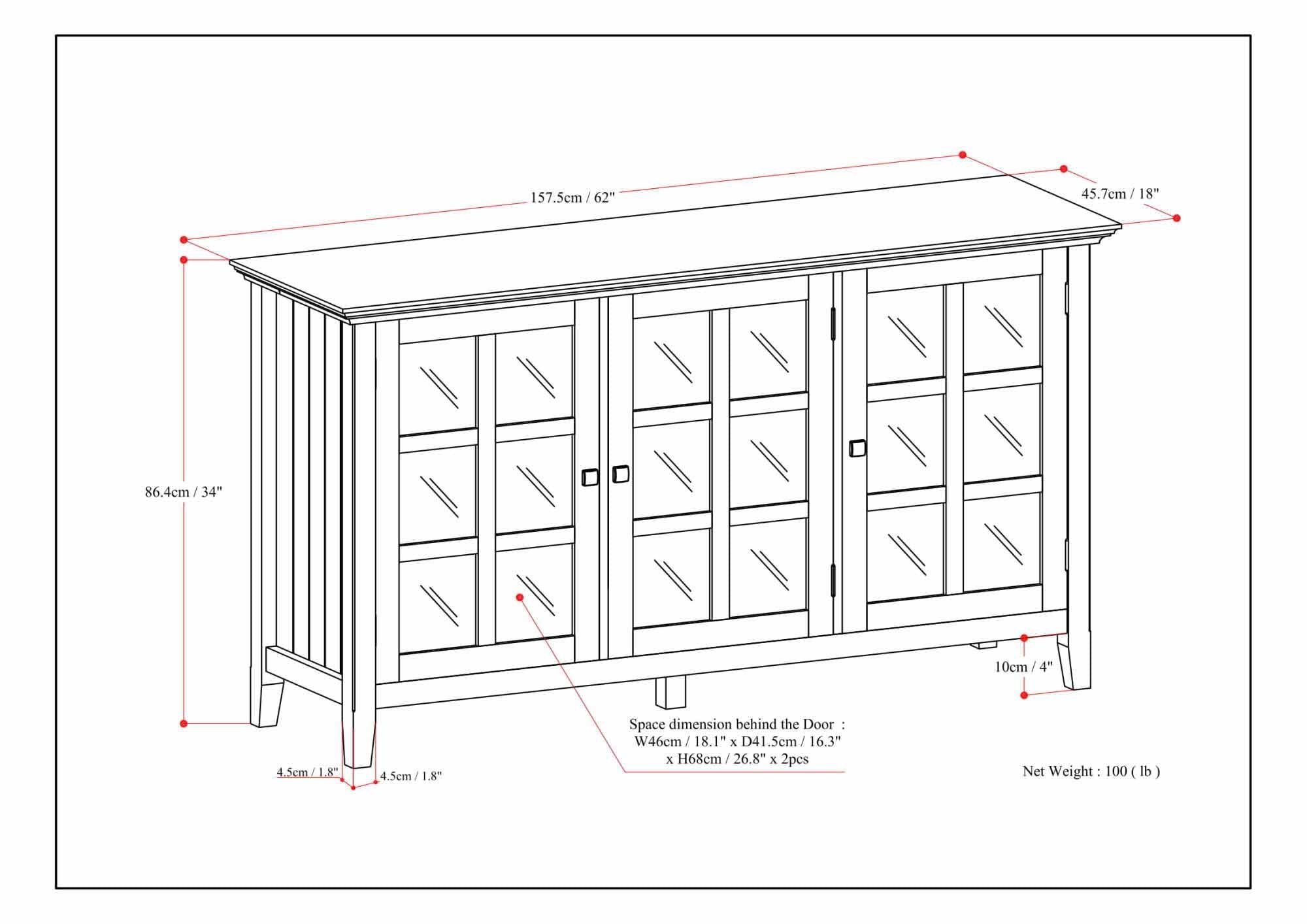 157.5cm / 62"

45.7cm / 18"

86.4cm / 34"

10cm / 4"

Space dimension behind the Door :
W46cm / 18.1" x D41.5cm / 16.3"
x H68cm / 26.8" x 2pcs

4.5cm / 1.8"

4.5cm / 1.8"

Net Weight : 100 ( lb )