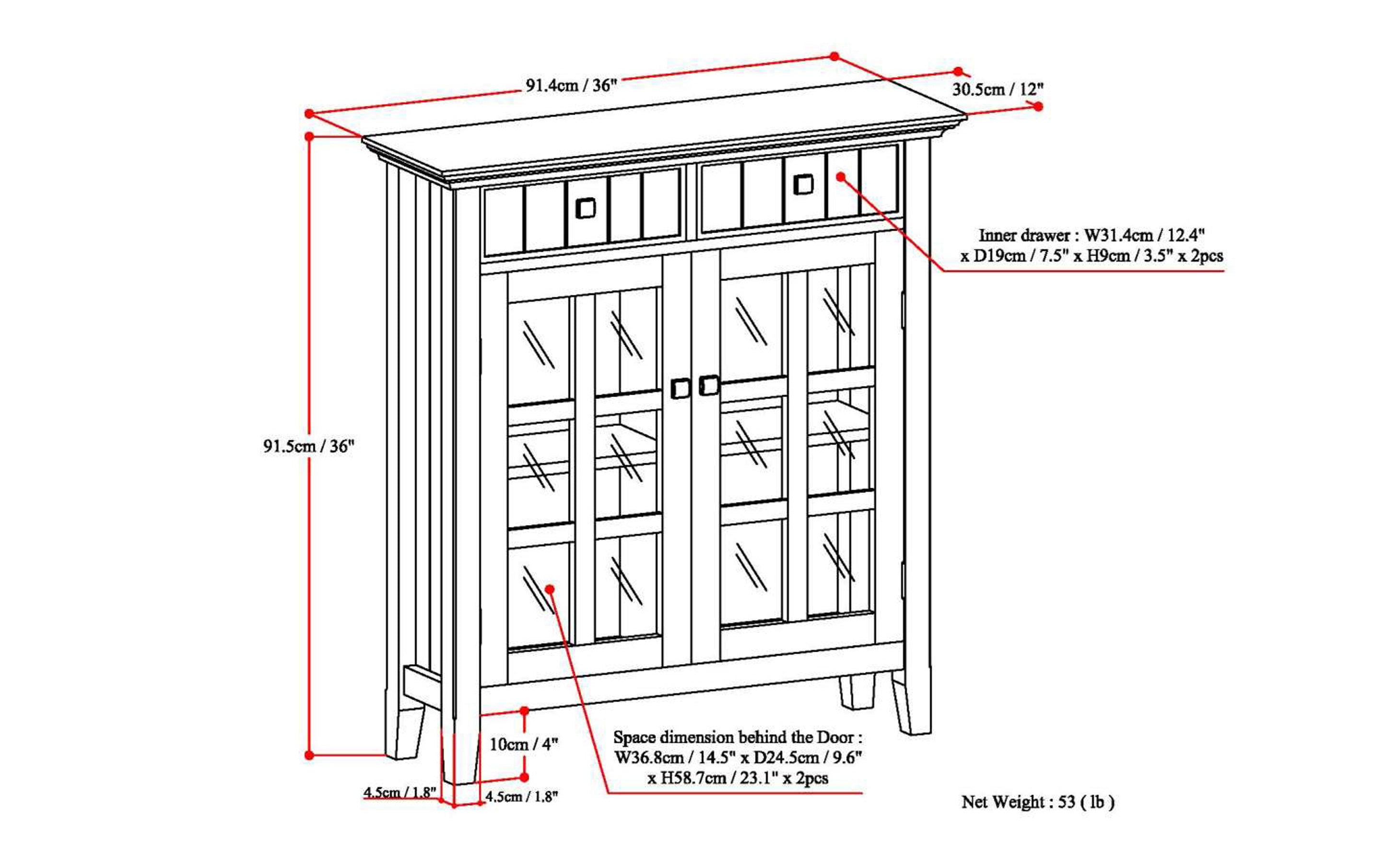 91.4cm / 36"

30.5cm / 12"

Inner drawer : W31.4cm / 12.4" x D19cm / 7.5" x H9cm / 3.5" x 2pcs

91.5cm / 36"

10cm / 4"

Space dimension behind the Door : W36.8cm / 14.5" x D24.5cm / 9.6" x H58.7cm / 23.1" x 2pcs

4.5cm / 1.8"

4.5cm / 1.8"

Net Weight : 53 ( lb )