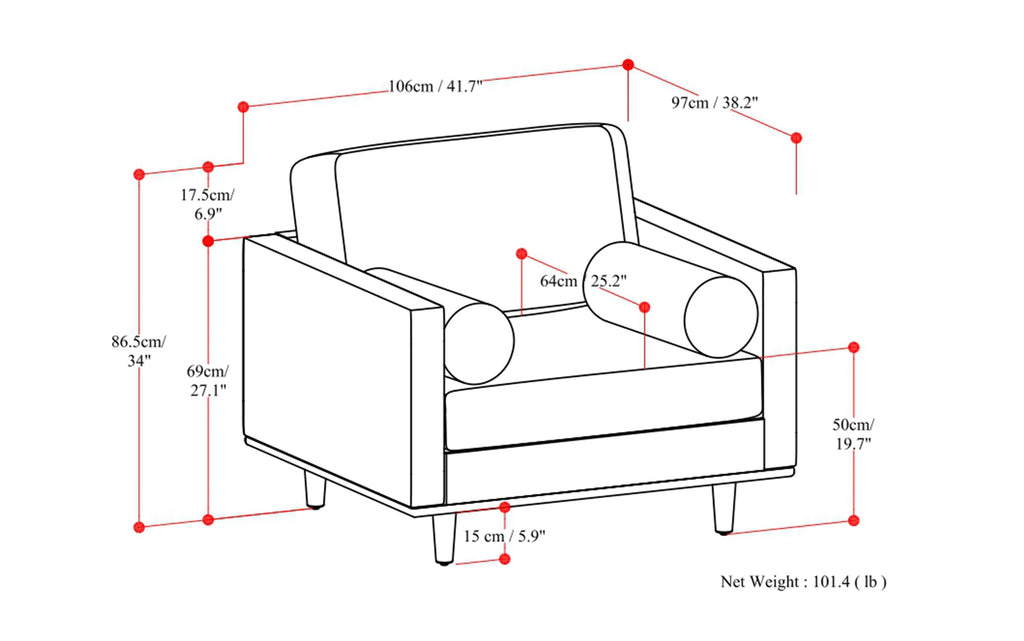 106cm / 41.7"

97cm / 38.2"

17.5cm/
6.9"

64cm / 25.2"

86.5cm/
34"

69cm/
27.1"

50cm/
19.7"

15 cm / 5.9"

Net Weight : 101.4 ( lb )