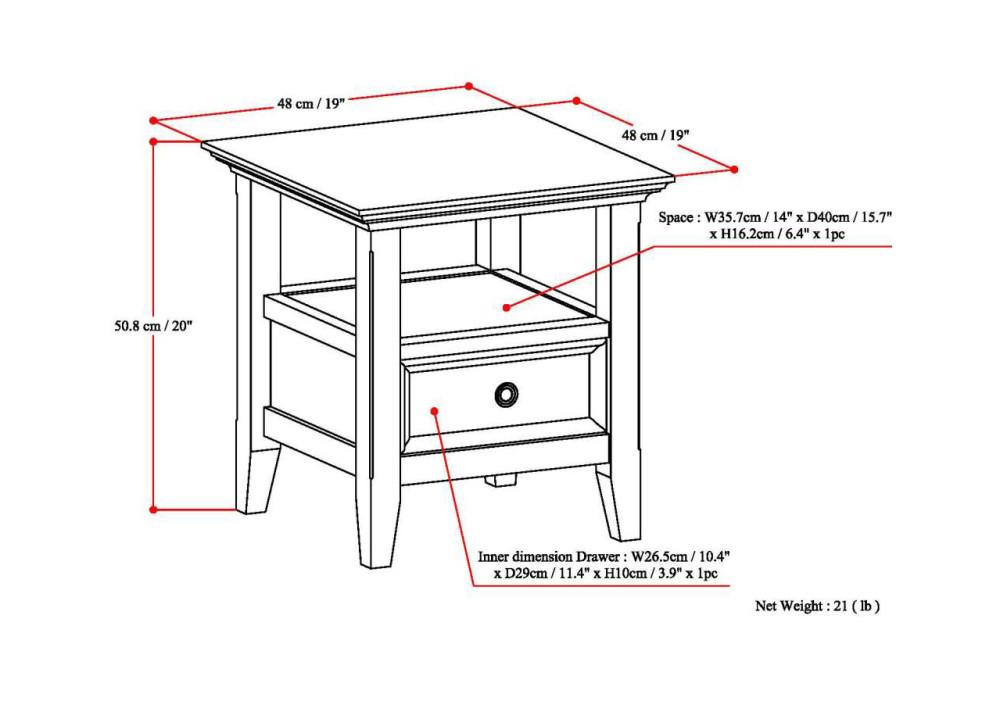 48 cm / 19"

48 cm / 19"

Space : W35.7cm / 14" x D40cm / 15.7" x H16.2cm / 6.4" x 1pc

50.8 cm / 20"

Inner dimension Drawer : W26.5cm / 10.4" x D29cm / 11.4" x H10cm / 3.9" x 1pc

Net Weight : 21 ( lb )