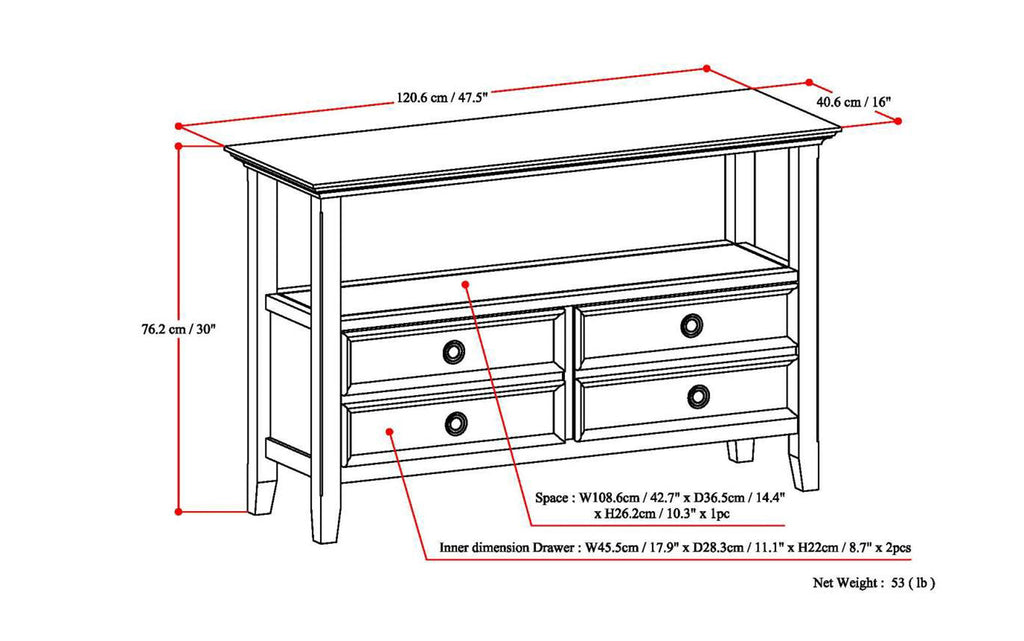 120.6 cm / 47.5"

40.6 cm / 16"

76.2 cm / 30"

Space : W108.6cm / 42.7" x D36.5cm / 14.4" x H26.2cm / 10.3" x 1pc

Inner dimension Drawer : W45.5cm / 17.9" x D28.3cm / 11.1" x H22cm / 8.7" x 2pcs

Net Weight : 53 ( lb )