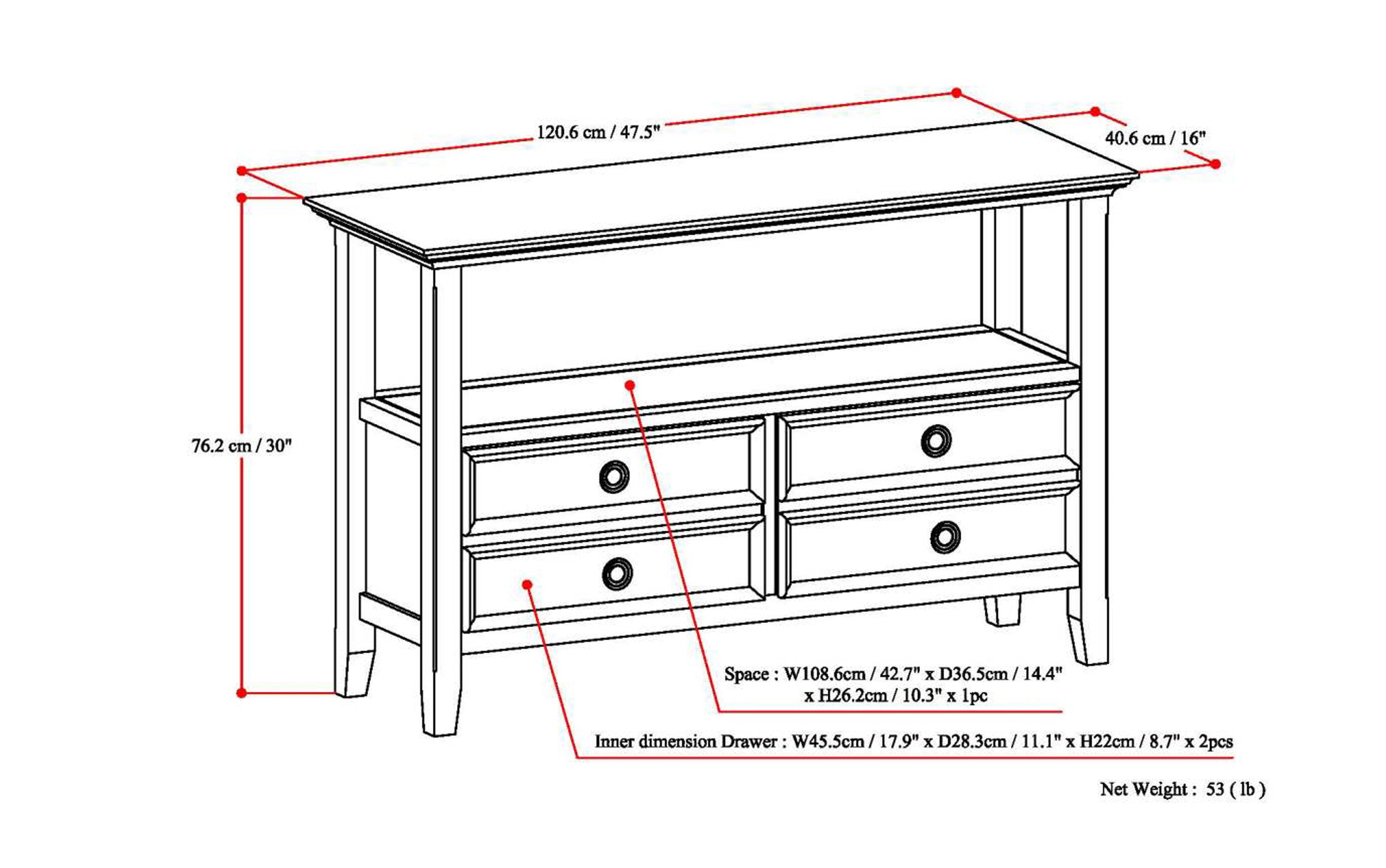 120.6 cm / 47.5"

40.6 cm / 16"

76.2 cm / 30"

Space : W108.6cm / 42.7" x D36.5cm / 14.4" x H26.2cm / 10.3" x 1pc

Inner dimension Drawer : W45.5cm / 17.9" x D28.3cm / 11.1" x H22cm / 8.7" x 2pcs

Net Weight : 53 ( lb )