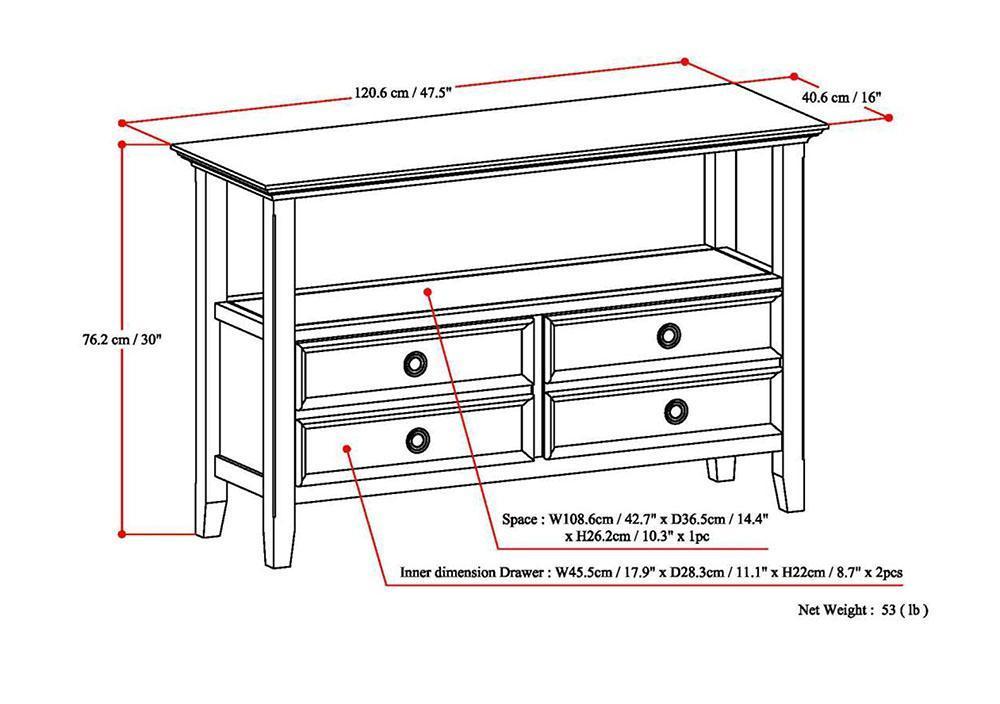 120.6 cm / 47.5"

40.6 cm / 16"

76.2 cm / 30"

Space : W108.6cm / 42.7" x D36.5cm / 14.4" x H26.2cm / 10.3" x 1pc

Inner dimension Drawer : W45.5cm / 17.9" x D28.3cm / 11.1" x H22cm / 8.7" x 2pcs

Net Weight : 53 ( lb )