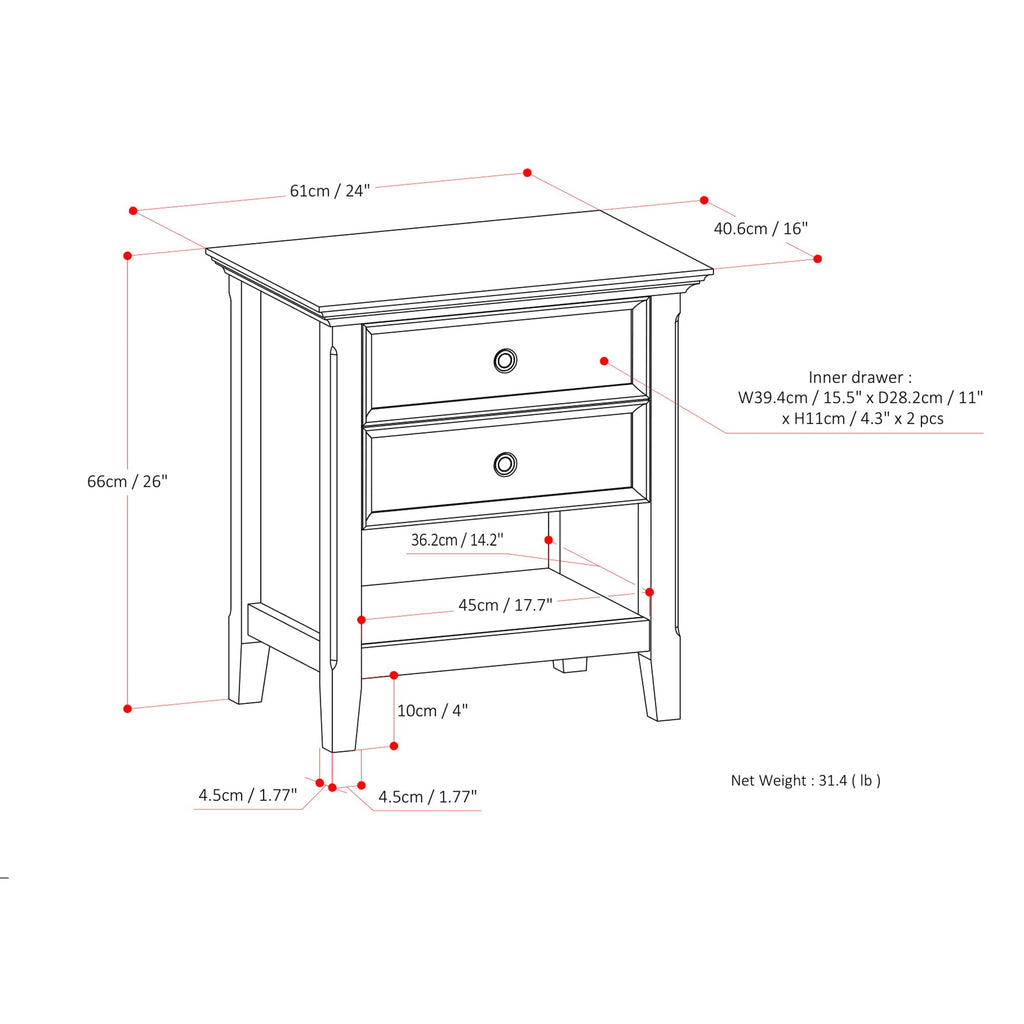 61cm / 24"

40.6cm / 16"

Inner drawer :
W39.4cm / 15.5" x D28.2cm / 11"
x H11cm / 4.3" x 2 pcs

66cm / 26"

36.2cm / 14.2"

45cm / 17.7"

10cm / 4"

4.5cm / 1.77"

4.5cm / 1.77"

Net Weight : 31.4 ( lb )