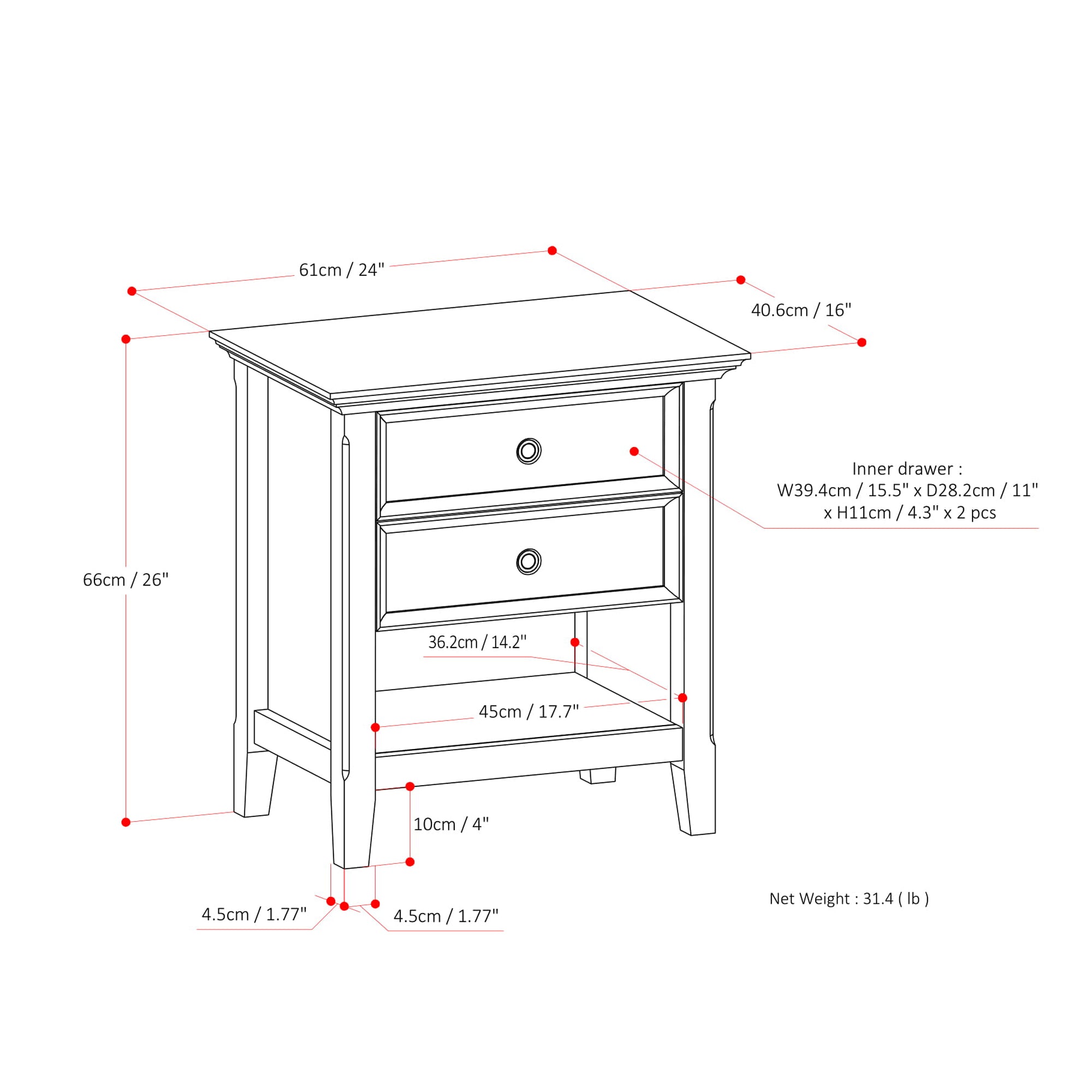 61cm / 24"

40.6cm / 16"

66cm / 26"

Inner drawer :
W39.4cm / 15.5" x D28.2cm / 11"
x H11cm / 4.3" x 2 pcs

36.2cm / 14.2"

45cm / 17.7"

10cm / 4"

4.5cm / 1.77"

4.5cm / 1.77"

Net Weight : 31.4 ( lb )