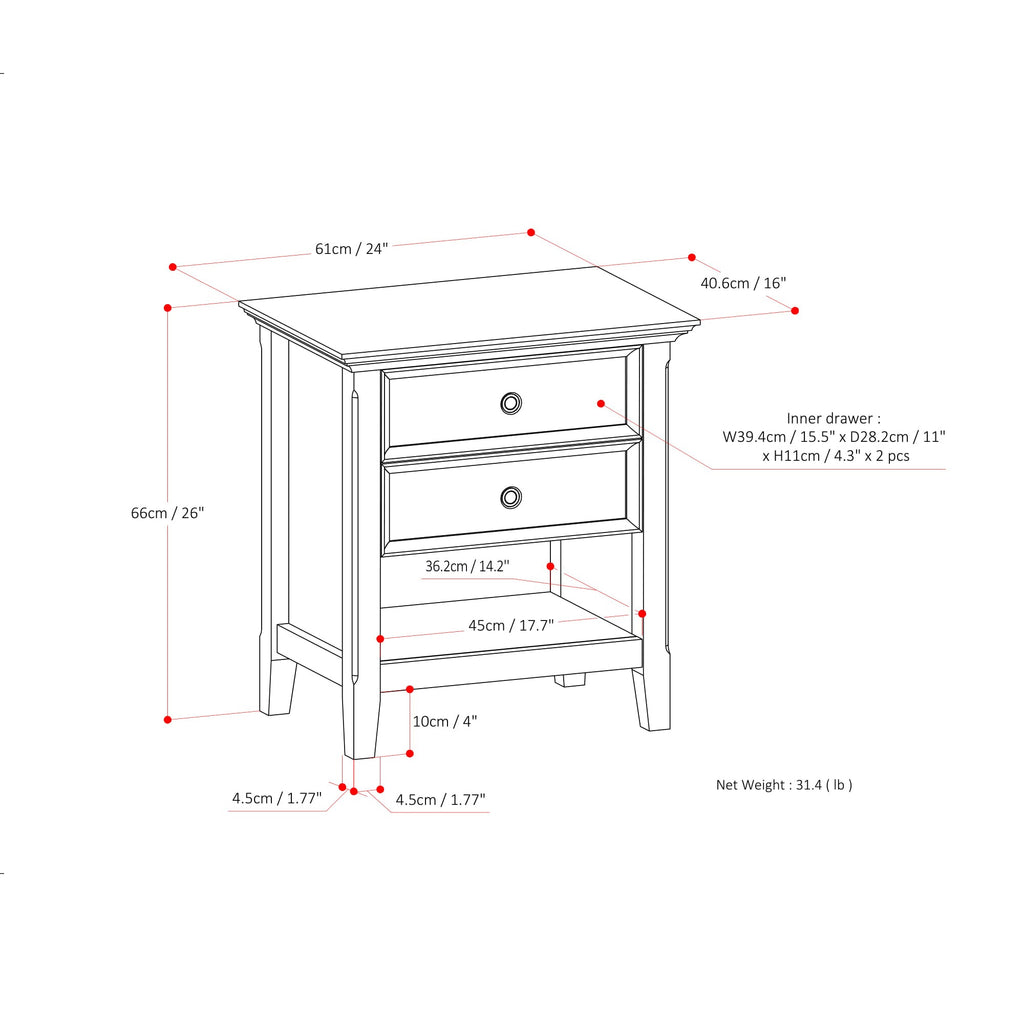 61cm / 24"

40.6cm / 16"

Inner drawer :
W39.4cm / 15.5" x D28.2cm / 11"
x H11cm / 4.3" x 2 pcs

66cm / 26"

36.2cm / 14.2"

45cm / 17.7"

10cm / 4"

4.5cm / 1.77"

4.5cm / 1.77"

Net Weight : 31.4 ( lb )