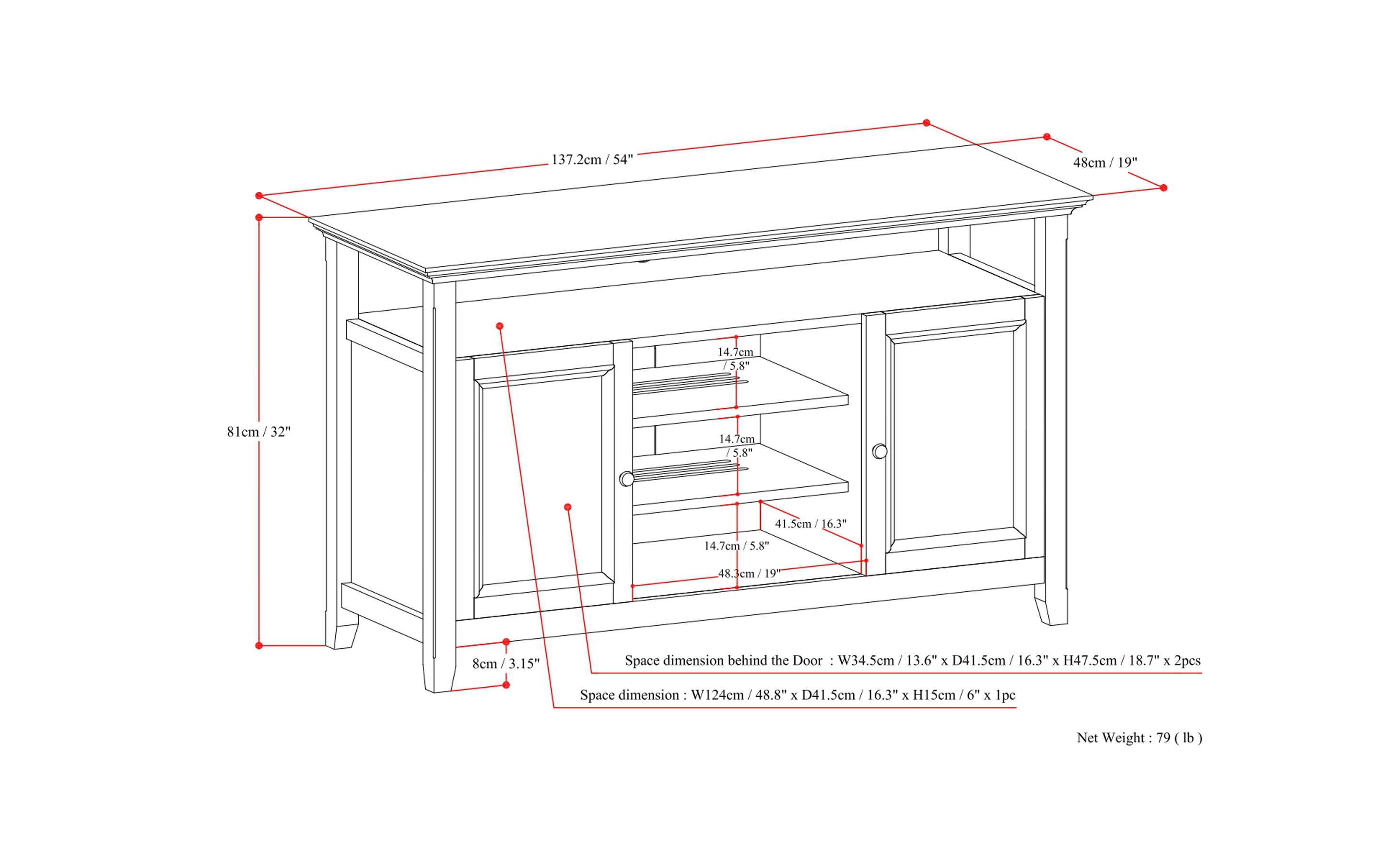 137.2cm / 54"

48cm / 19"

81cm / 32"

14.7cm / 5.8"

14.7cm / 5.8"

41.5cm / 16.3"

14.7cm / 5.8"

48.3cm / 19"

8cm / 3.15"

Space dimension behind the Door : W34.5cm / 13.6" x D41.5cm / 16.3" x H47.5cm / 18.7" x 2pcs

Space dimension : W124cm / 48.8" x D41.5cm / 16.3" x H15cm / 6" x 1pc

Net Weight : 79 ( lb )