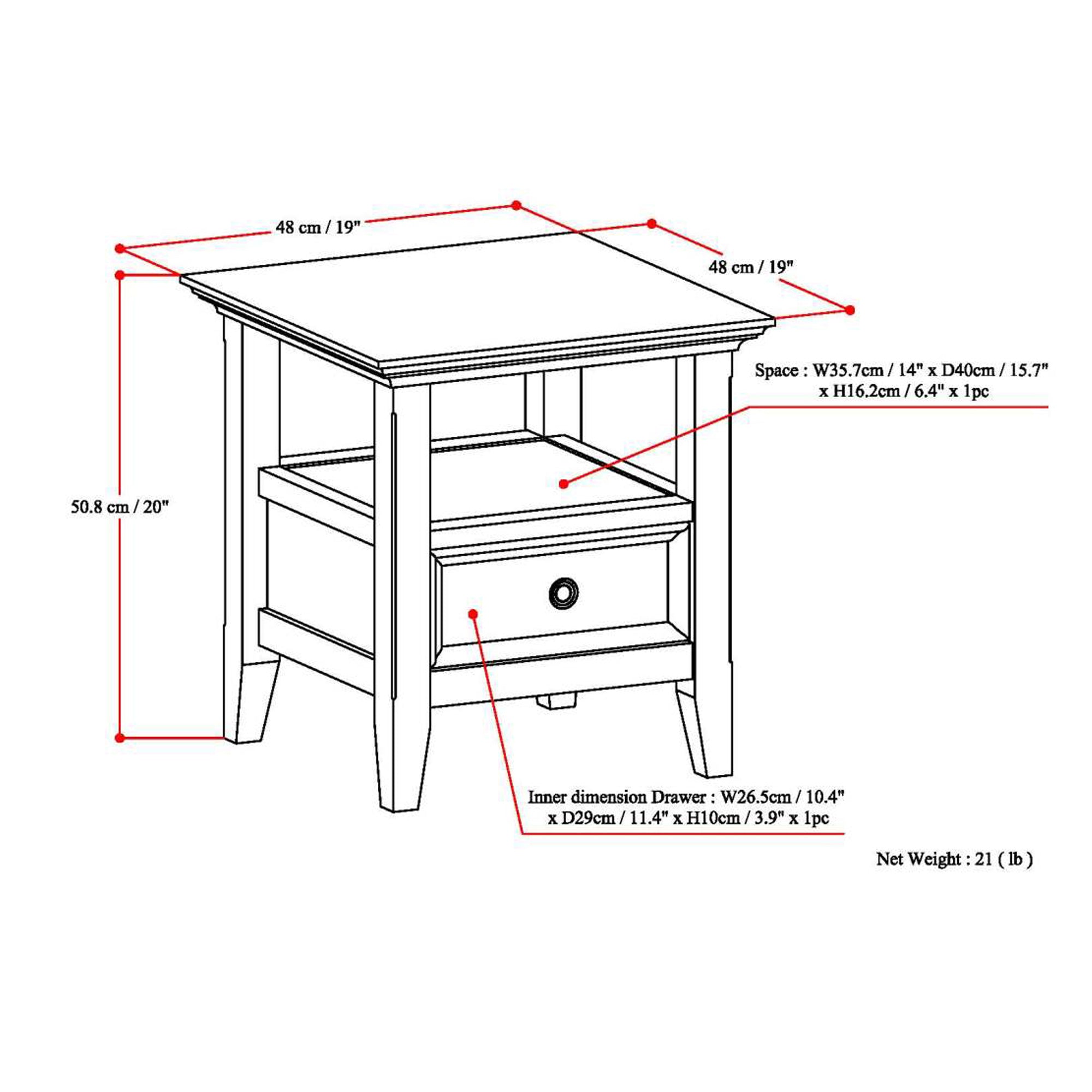 48 cm / 19"

48 cm / 19"

50.8 cm / 20"

Space : W35.7cm / 14" x D40cm / 15.7" x H16.2cm / 6.4" x 1pc

Inner dimension Drawer : W26.5cm / 10.4" x D29cm / 11.4" x H10cm / 3.9" x 1pc

Net Weight : 21 ( lb )