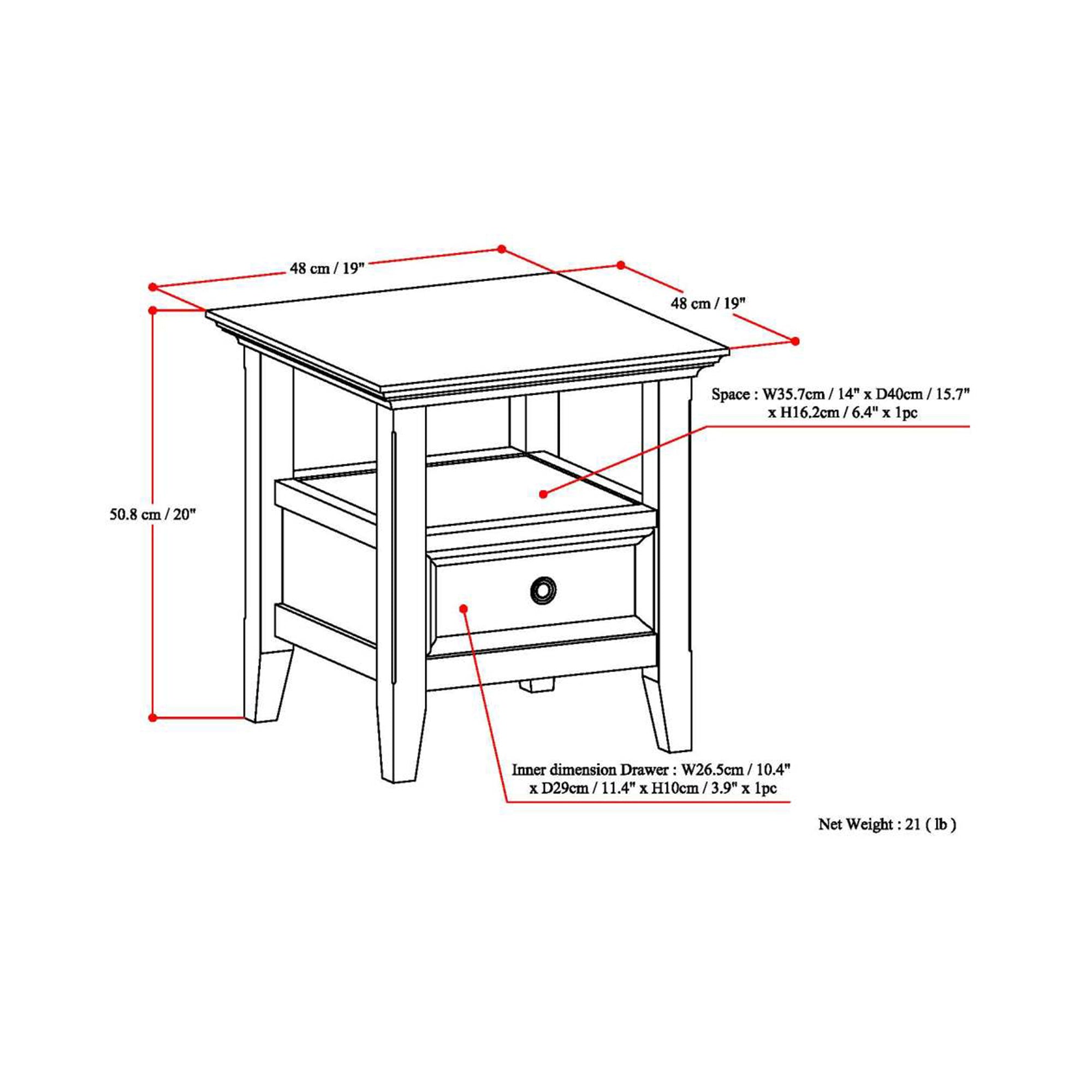 48 cm / 19"

48 cm / 19"

50.8 cm / 20"

Space : W35.7cm / 14" x D40cm / 15.7" x H16.2cm / 6.4" x 1pc

Inner dimension Drawer : W26.5cm / 10.4" x D29cm / 11.4" x H10cm / 3.9" x 1pc

Net Weight : 21 ( lb )