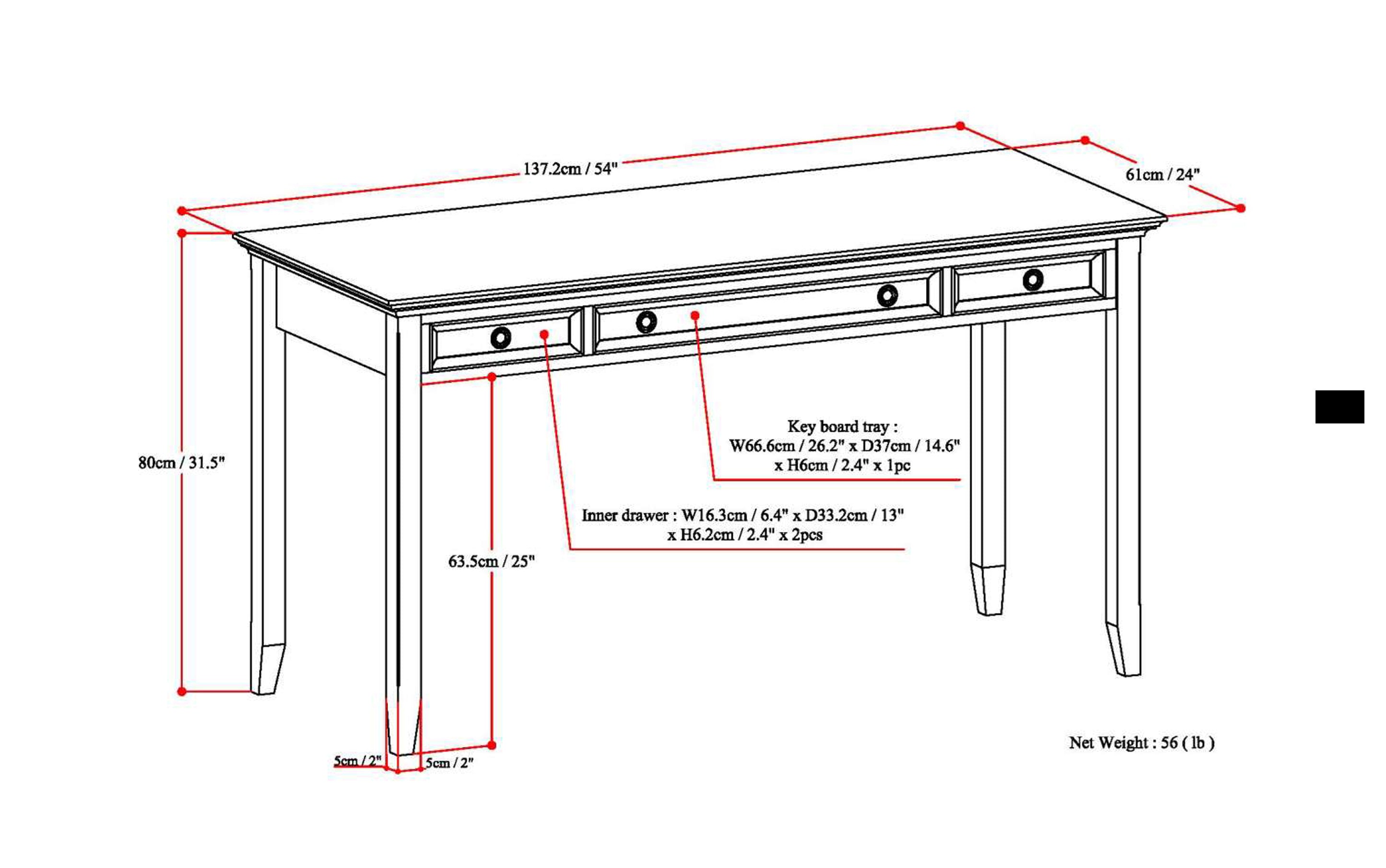 137.2cm / 54"

61cm / 24"

80cm / 31.5"

Key board tray : W66.6cm / 26.2" x D37cm / 14.6" x H6cm / 2.4" x 1pc

Inner drawer : W16.3cm / 6.4" x D33.2cm / 13" x H6.2cm / 2.4" x 2pcs

63.5cm / 25"

5cm / 2"

5cm / 2"

Net Weight : 56 ( lb )