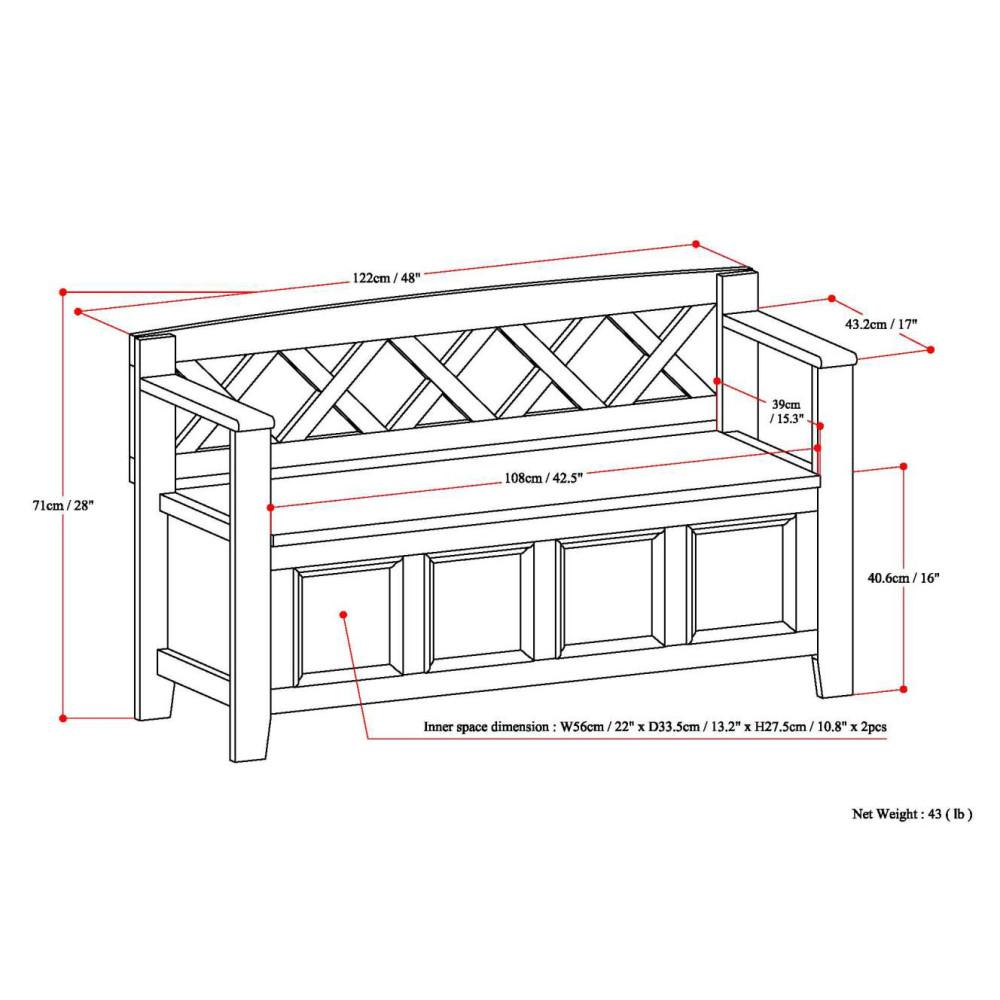 122cm / 48"

43.2cm / 17"

39cm / 15.3"

71cm / 28"

108cm / 42.5"

40.6cm / 16"

Inner space dimension : W56cm / 22" x D33.5cm / 13.2" x H27.5cm / 10.8" x 2pcs

Net Weight : 43 ( lb )