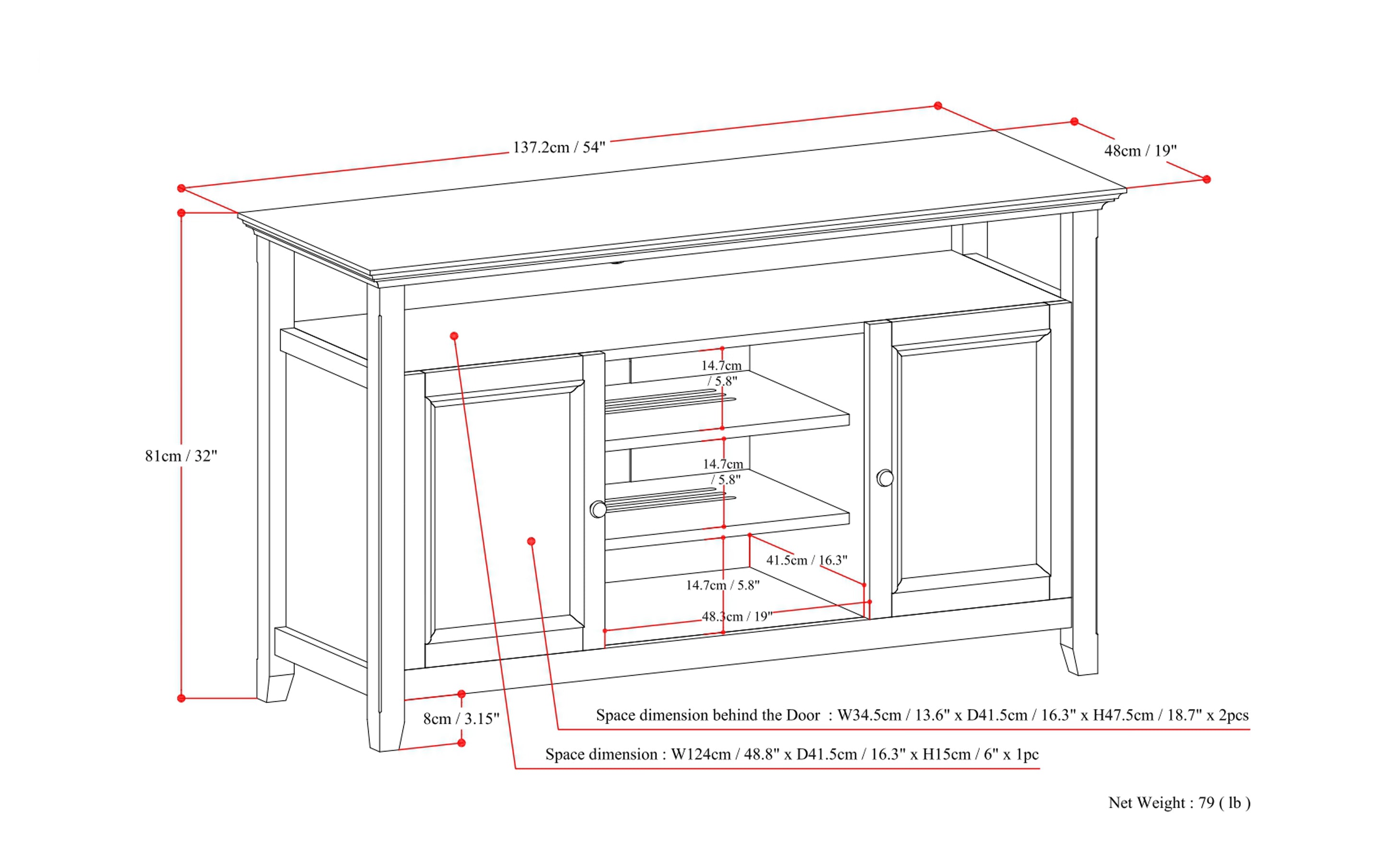 137.2cm / 54"

48cm / 19"

81cm / 32"

14.7cm / 5.8"

14.7cm / 5.8"

41.5cm / 16.3"

14.7cm / 5.8"

48.3cm / 19"

8cm / 3.15"

Space dimension behind the Door : W34.5cm / 13.6" x D41.5cm / 16.3" x H47.5cm / 18.7" x 2pcs

Space dimension : W124cm / 48.8" x D41.5cm / 16.3" x H15cm / 6" x 1pc

Net Weight : 79 ( lb )