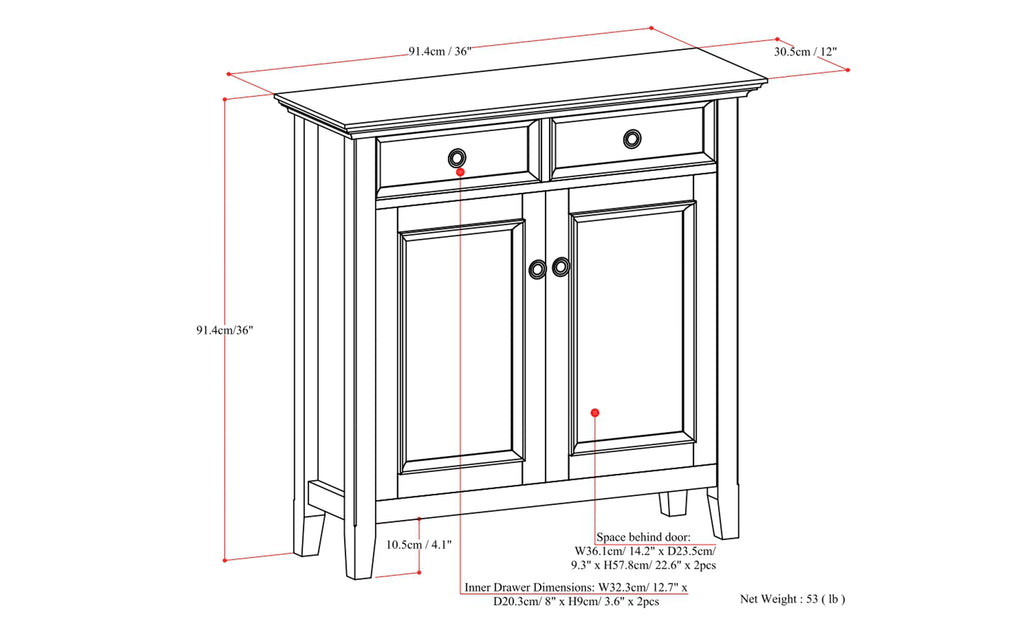 91.4cm / 36"

30.5cm / 12"

91.4cm/36"

10.5cm / 4.1"

Space behind door: W36.1cm/ 14.2" x D23.5cm/ 9.3" x H57.8cm/ 22.6" x 2pcs

Inner Drawer Dimensions: W32.3cm/ 12.7" x D20.3cm/ 8" x H9cm/ 3.6" x 2pcs

Net Weight : 53 ( lb )