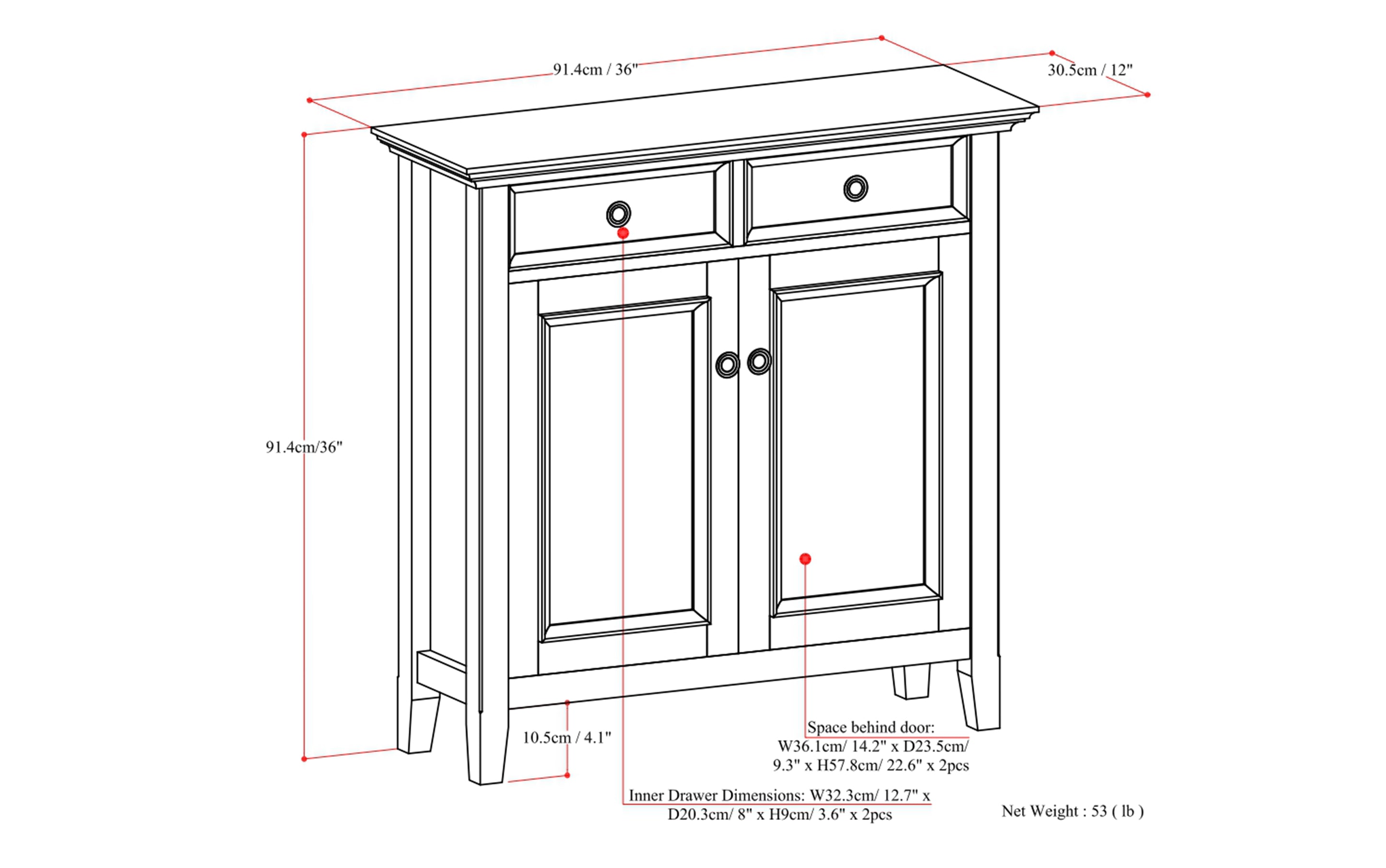 91.4cm / 36"

30.5cm / 12"

91.4cm/36"

10.5cm / 4.1"

Space behind door:
W36.1cm/ 14.2" x D23.5cm/ 9.3" x H57.8cm/ 22.6" x 2pcs

Inner Drawer Dimensions: W32.3cm/ 12.7" x D20.3cm/ 8" x H9cm/ 3.6" x 2pcs

Net Weight : 53 ( lb )