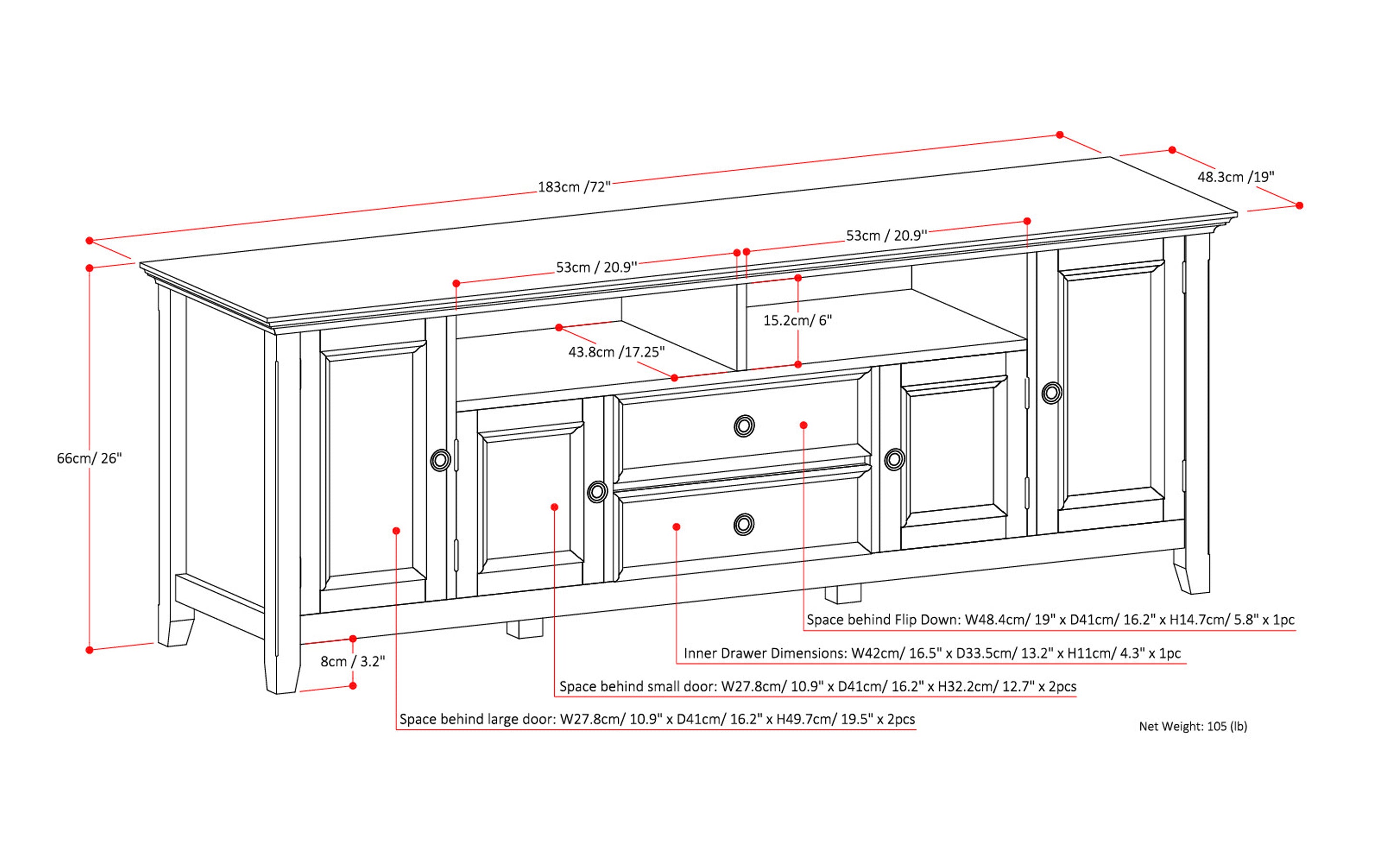 183cm /72"

48.3cm /19"

53cm / 20.9"

53cm / 20.9"

15.2cm/ 6"

43.8cm /17.25"

66cm/ 26"

8cm / 3.2"

Space behind Flip Down: W48.4cm/ 19" x D41cm/ 16.2" x H14.7cm/ 5.8" x 1pc

Inner Drawer Dimensions: W42cm/ 16.5" x D33.5cm/ 13.2" x H11cm/ 4.3" x 1pc

Space behind small door: W27.8cm/ 10.9" x D41cm/ 16.2" x H32.2cm/ 12.7" x 2pcs

Space behind large door: W27.8cm/ 10.9" x D41cm/ 16.2" x H49.7cm/ 19.5" x 2pcs

Net Weight: 105 (lb)